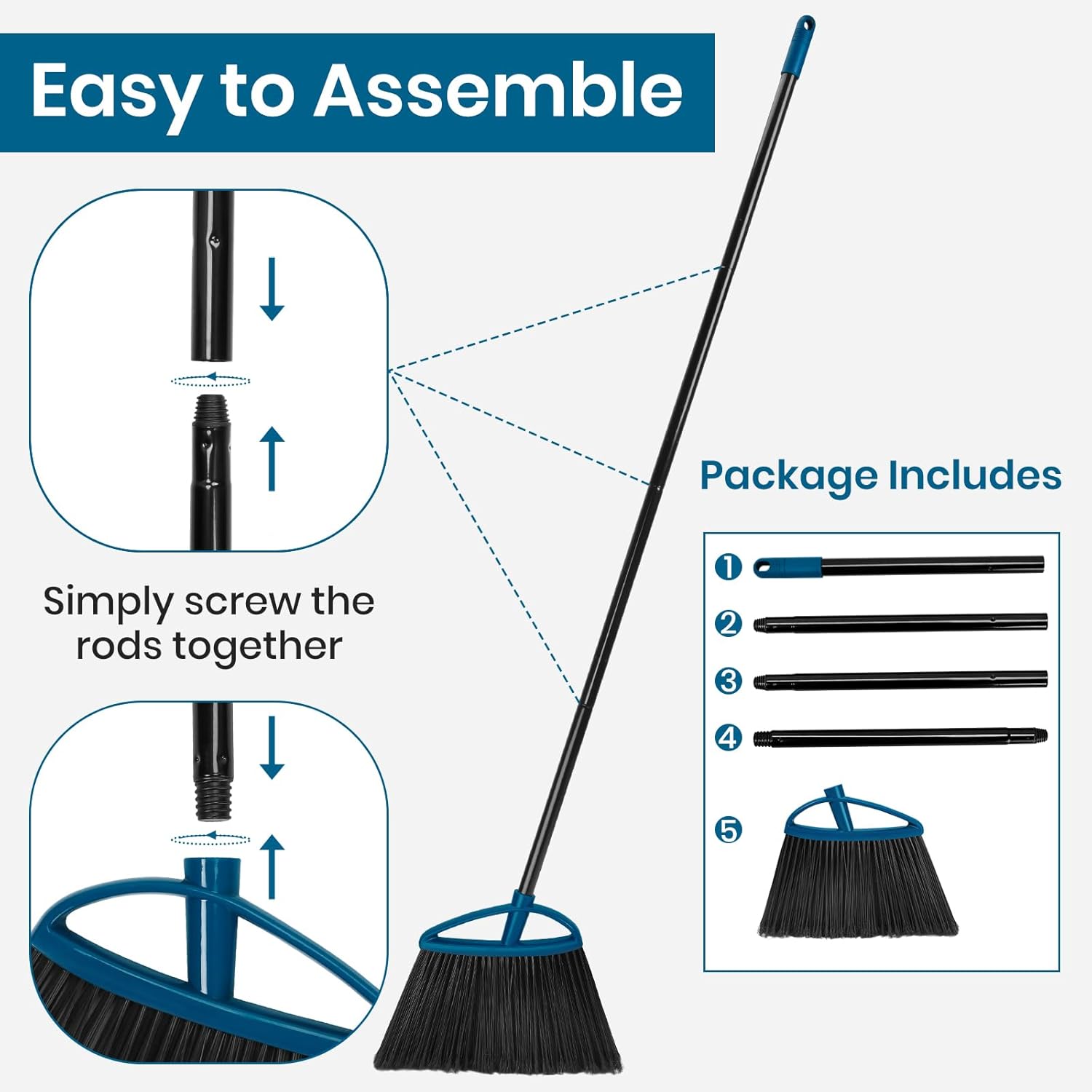 Easy to Assemble

Simply screw the rods together

Package Includes

①
②
③
④
⑤