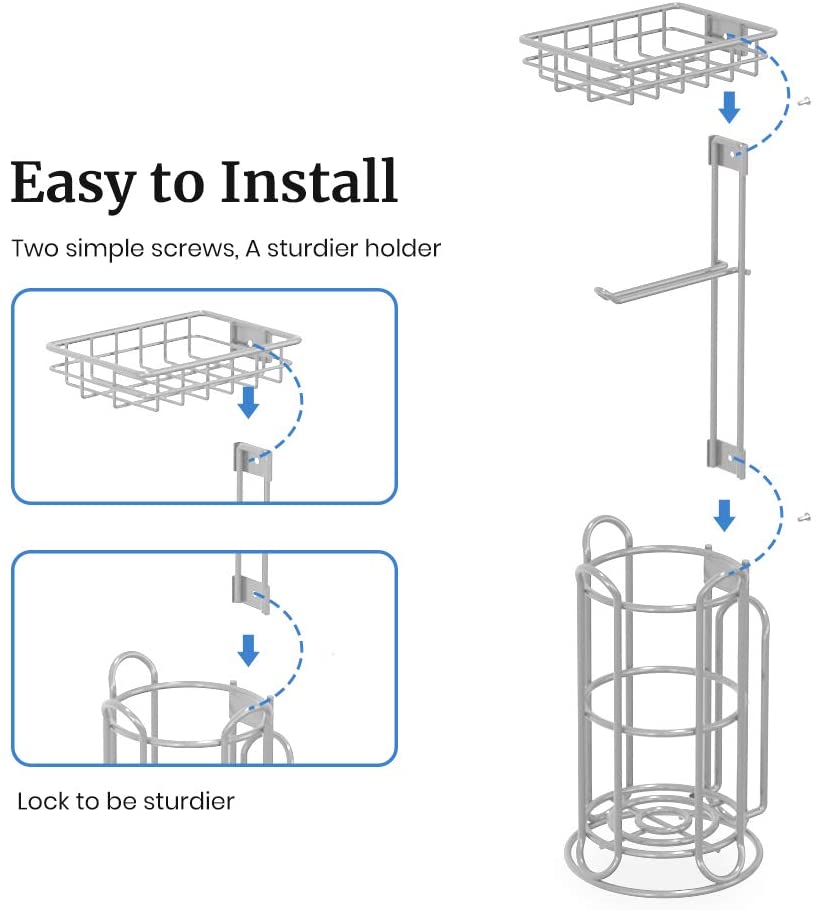 Easy to Install

Two simple screws, A sturdier holder

Lock to be sturdier