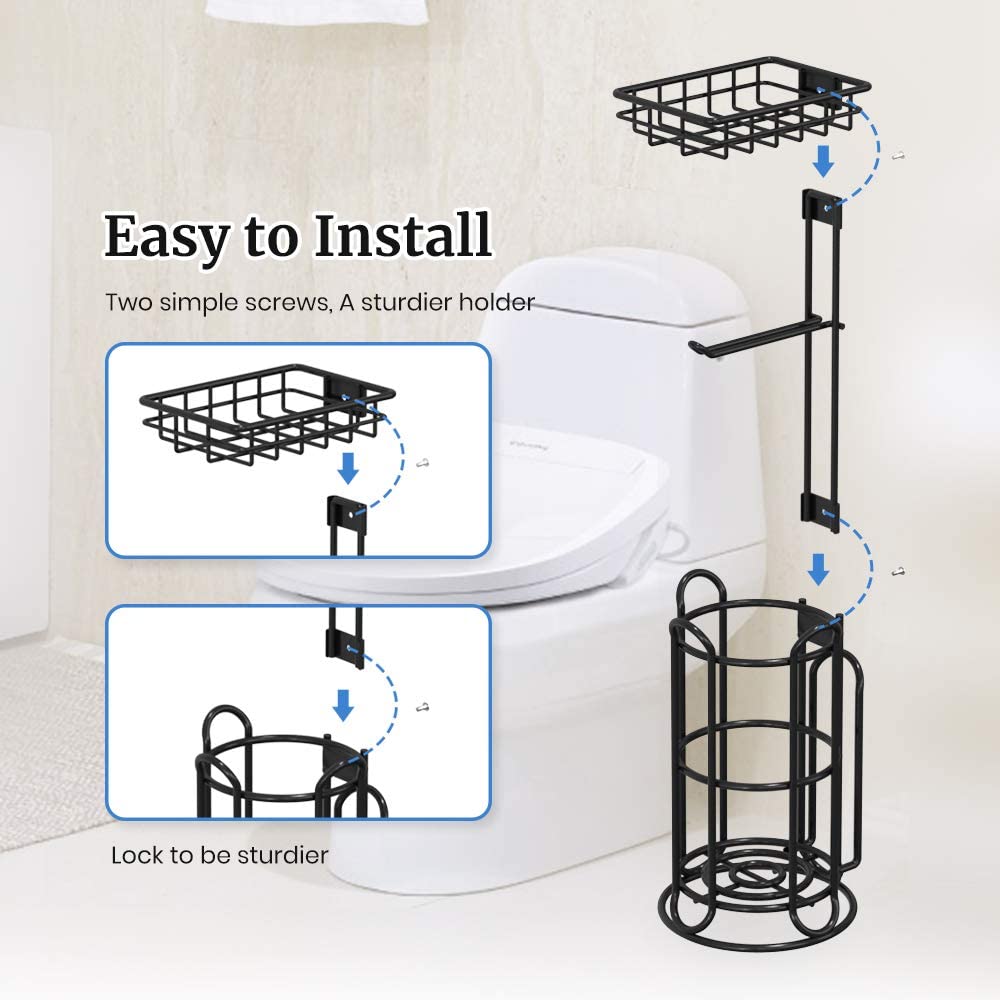 Easy to Install

Two simple screws, A sturdier holder

Lock to be sturdier