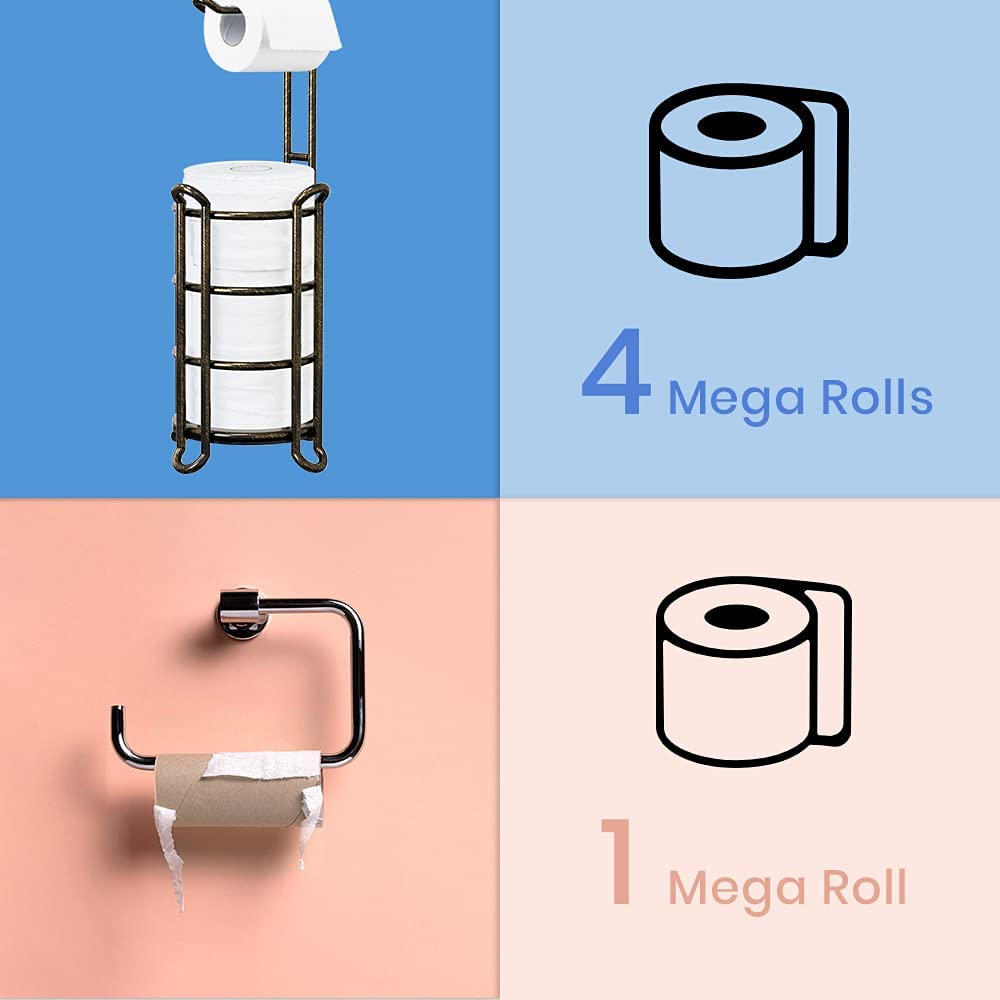 4 Mega Rolls

1 Mega Roll