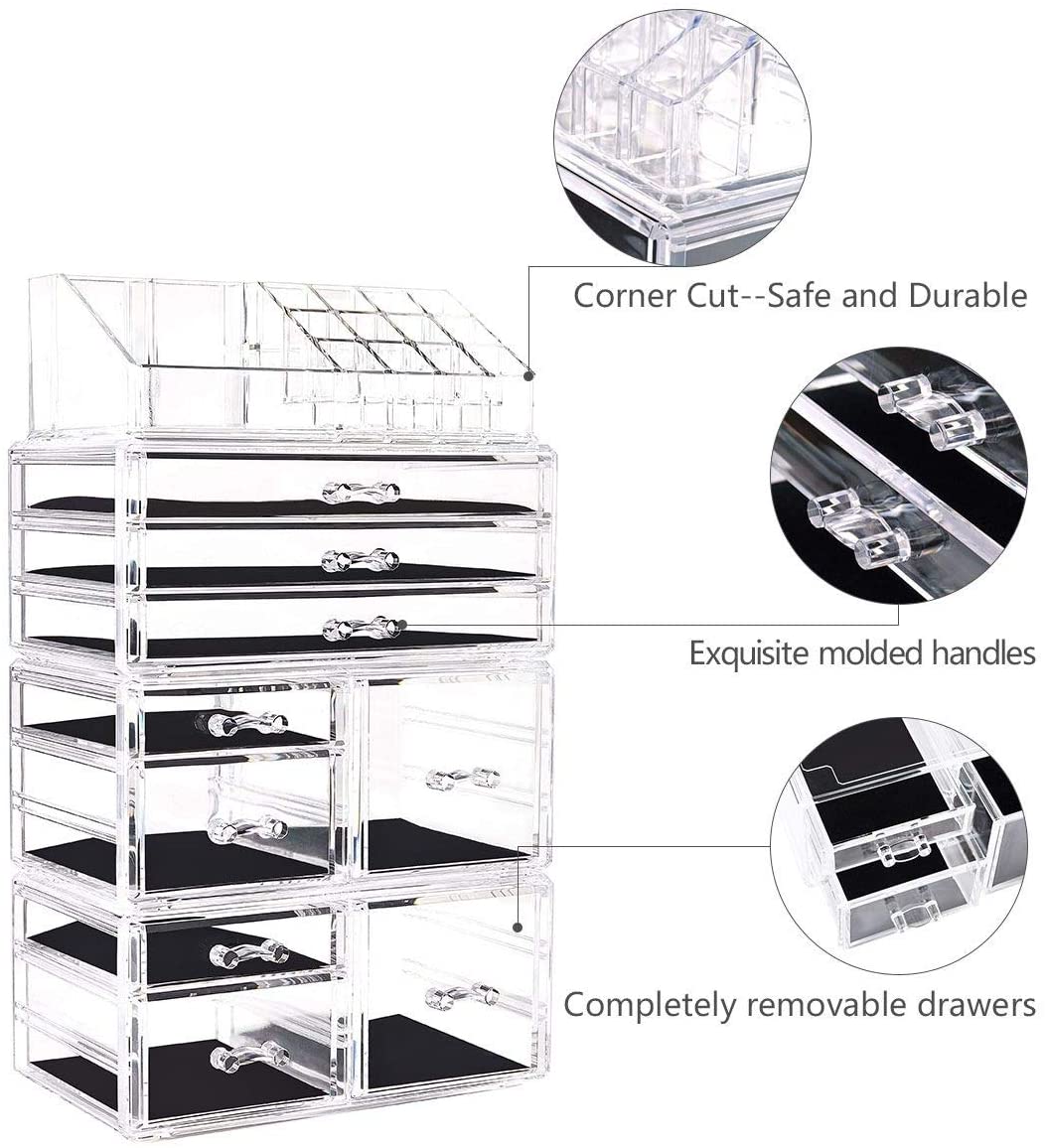 Corner Cut--Safe and Durable

Exquisite molded handles

Completely removable drawers