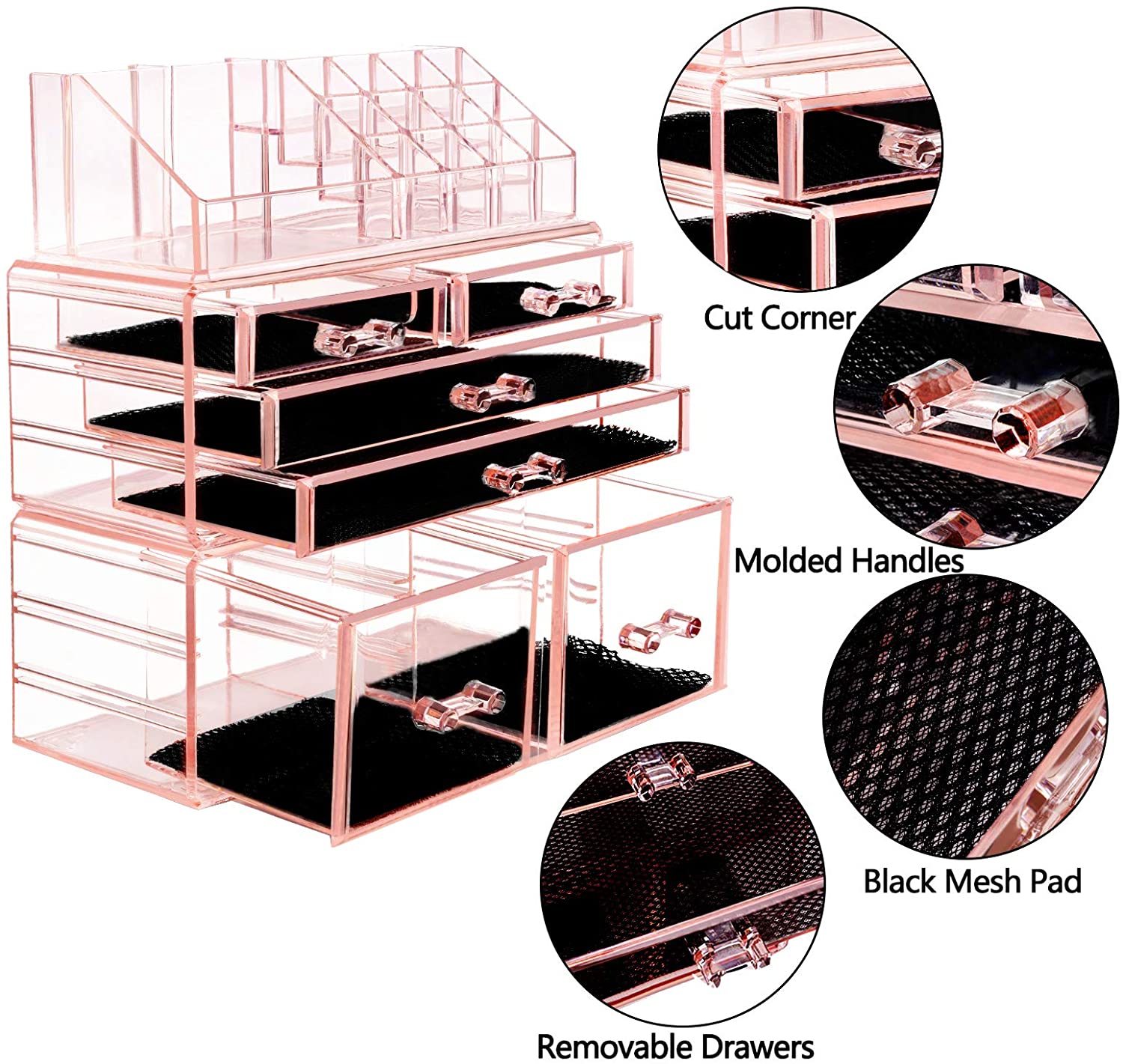 Cut Corner

Molded Handles

Black Mesh Pad

Removable Drawers