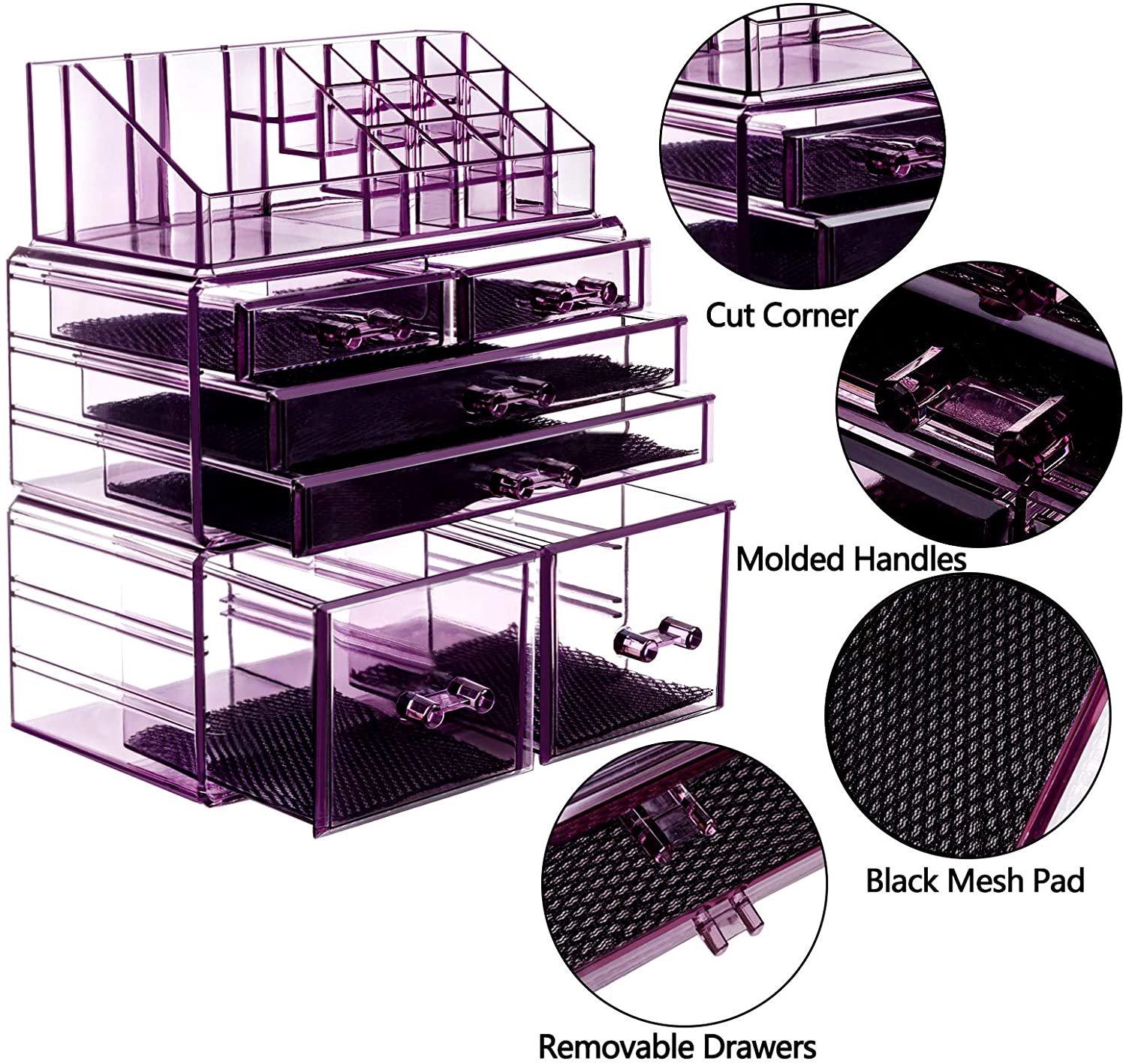 Cut Corner

Molded Handles

Black Mesh Pad

Removable Drawers