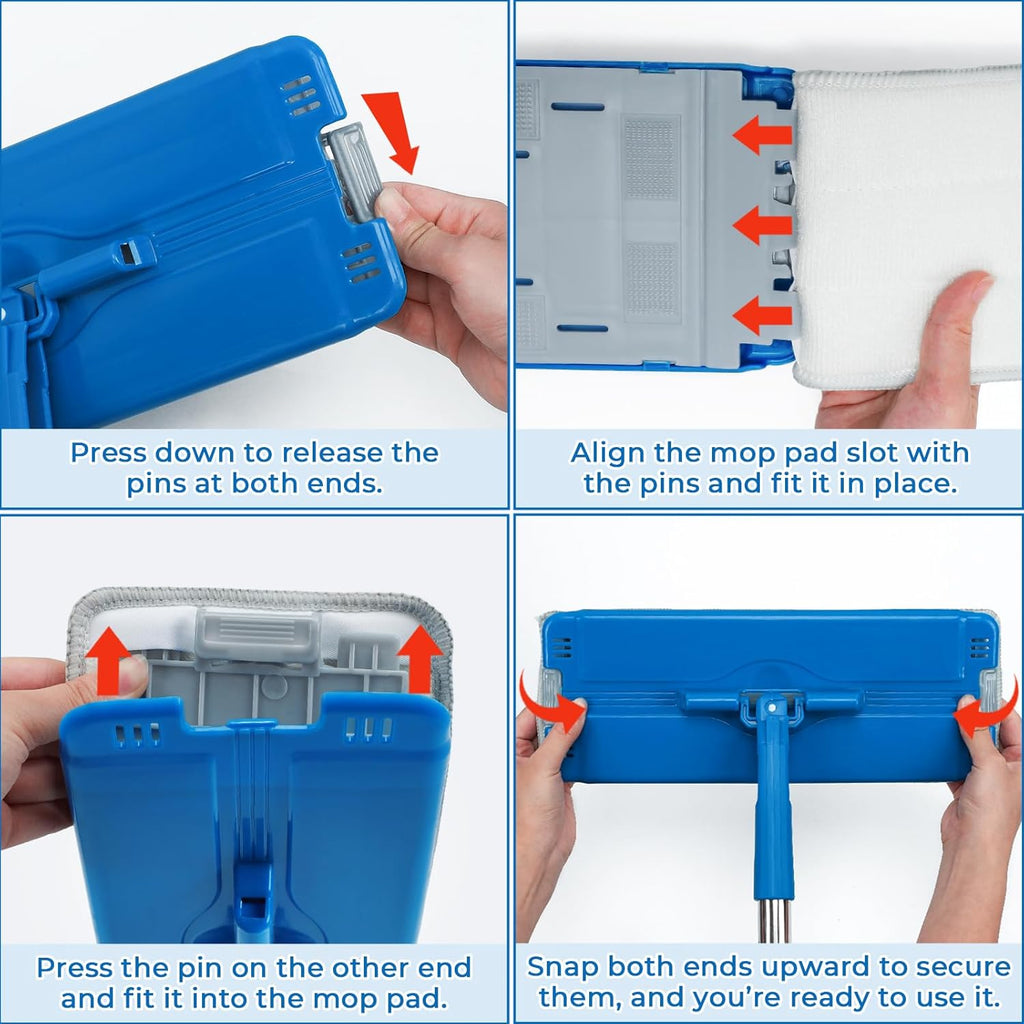 Press down to release the pins at both ends.

Align the mop pad slot with the pins and fit it in place.

Press the pin on the other end and fit it into the mop pad.

Snap both ends upward to secure them, and you're ready to use it.