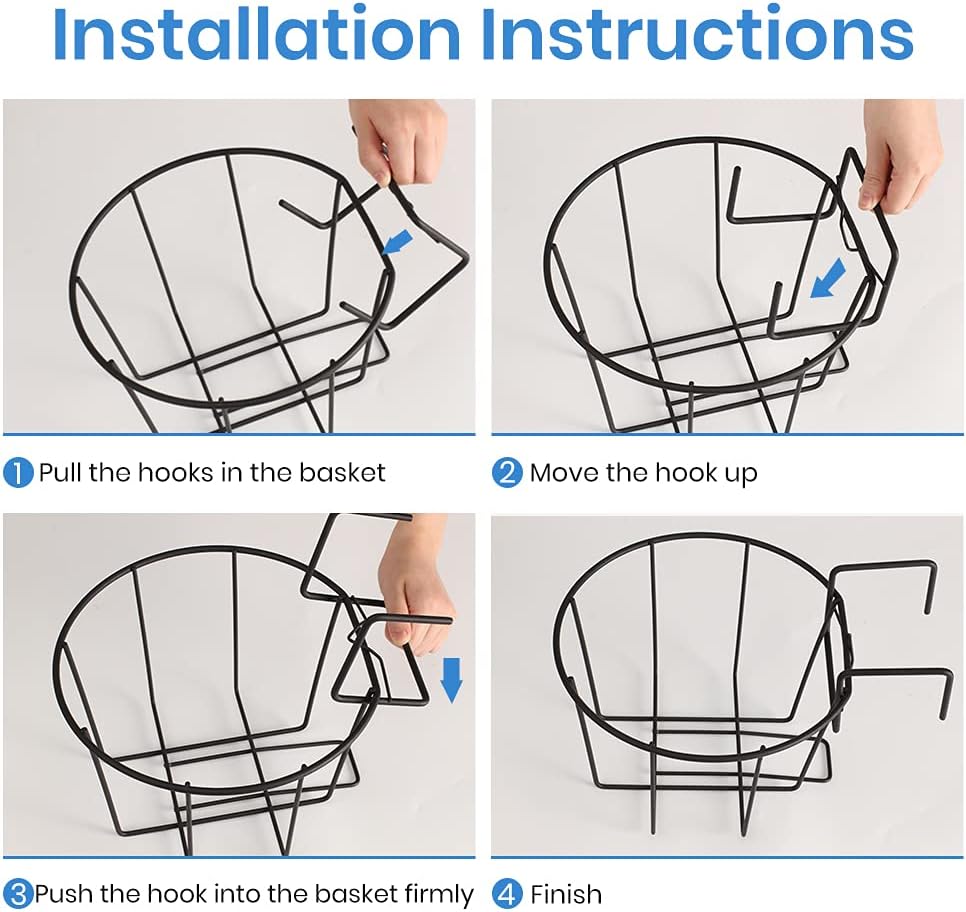 Installation Instructions

1 Pull the hooks in the basket

2 Move the hook up

3 Push the hook into the basket firmly

4 Finish