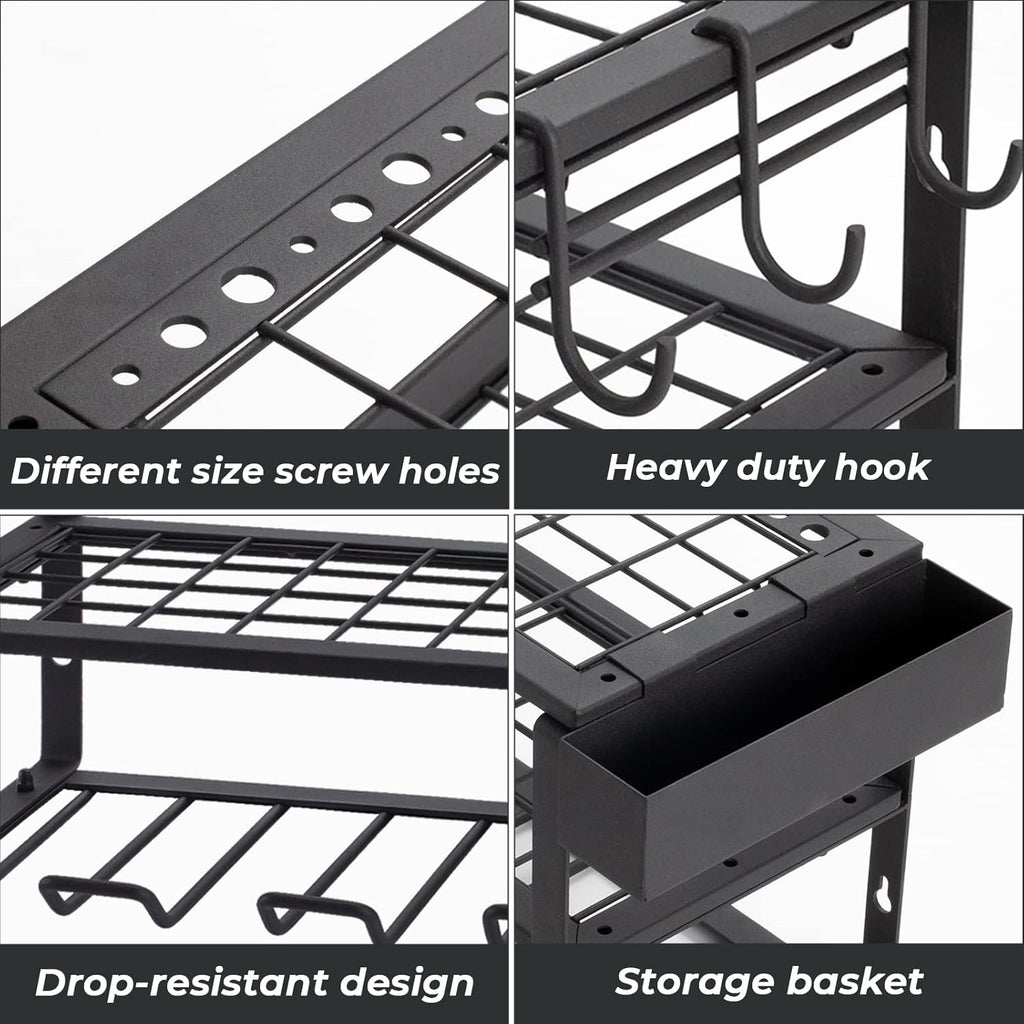 Different size screw holes

Heavy duty hook

Drop-resistant design

Storage basket