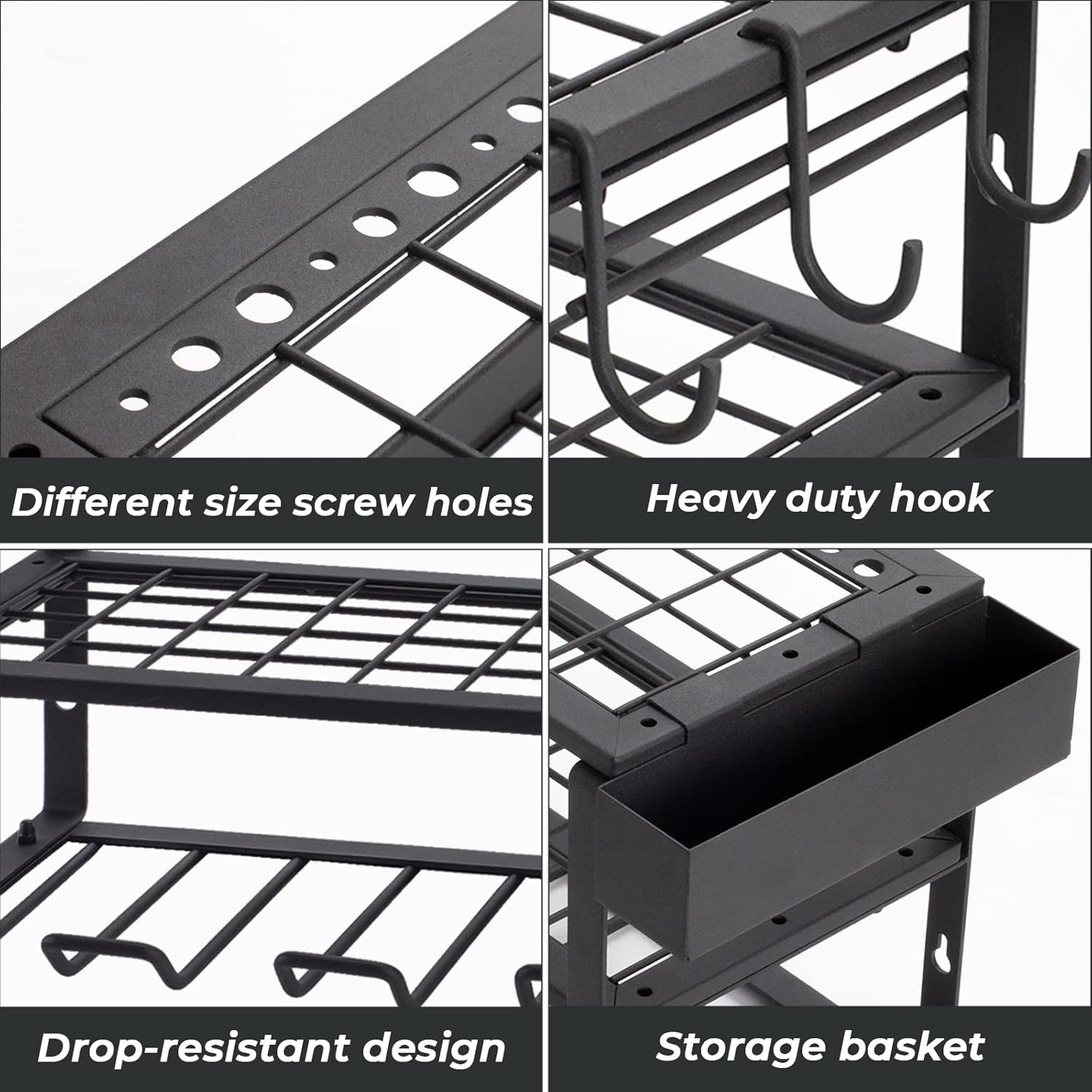 Different size screw holes

Heavy duty hook

Drop-resistant design

Storage basket