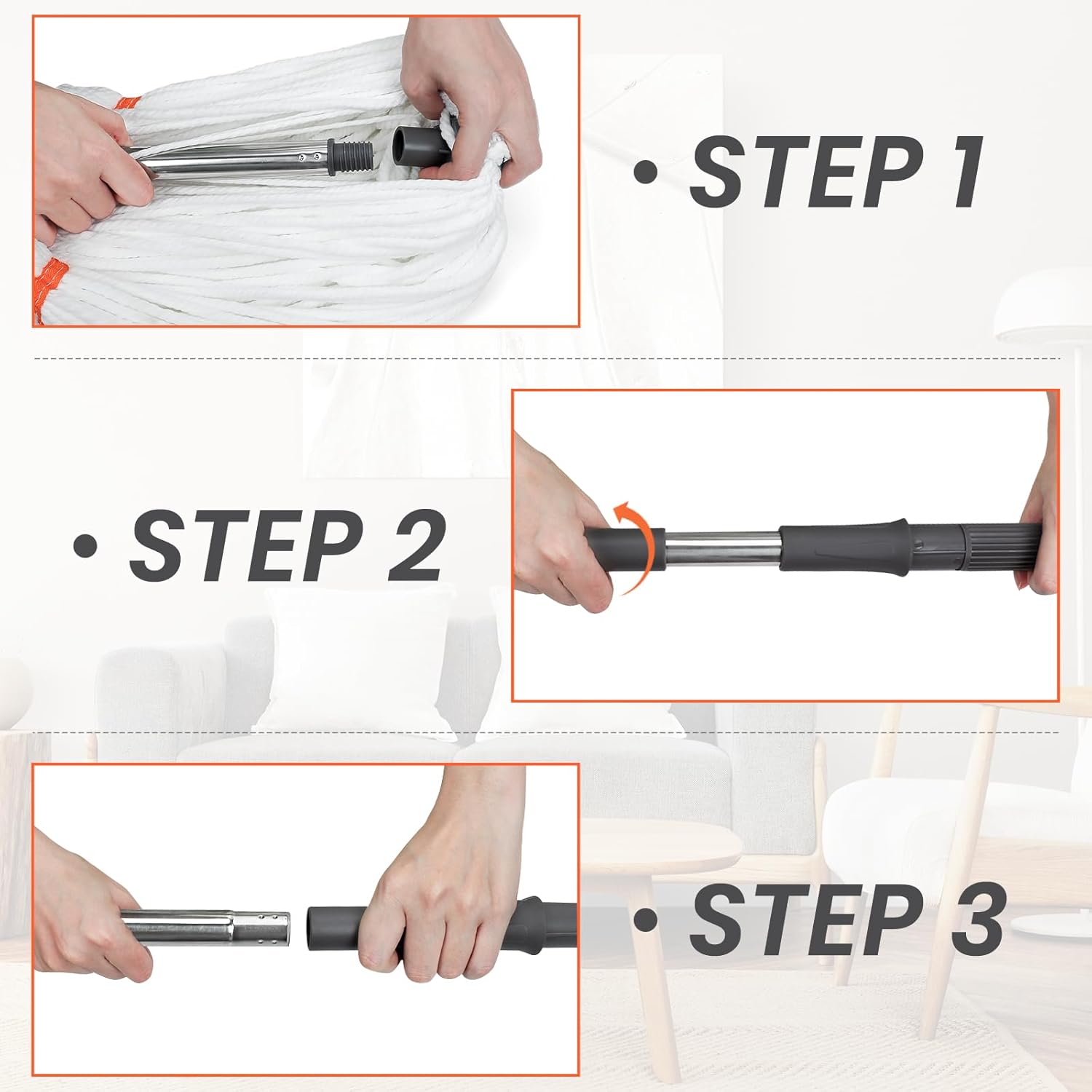 • STEP 1

• STEP 2

• STEP 3