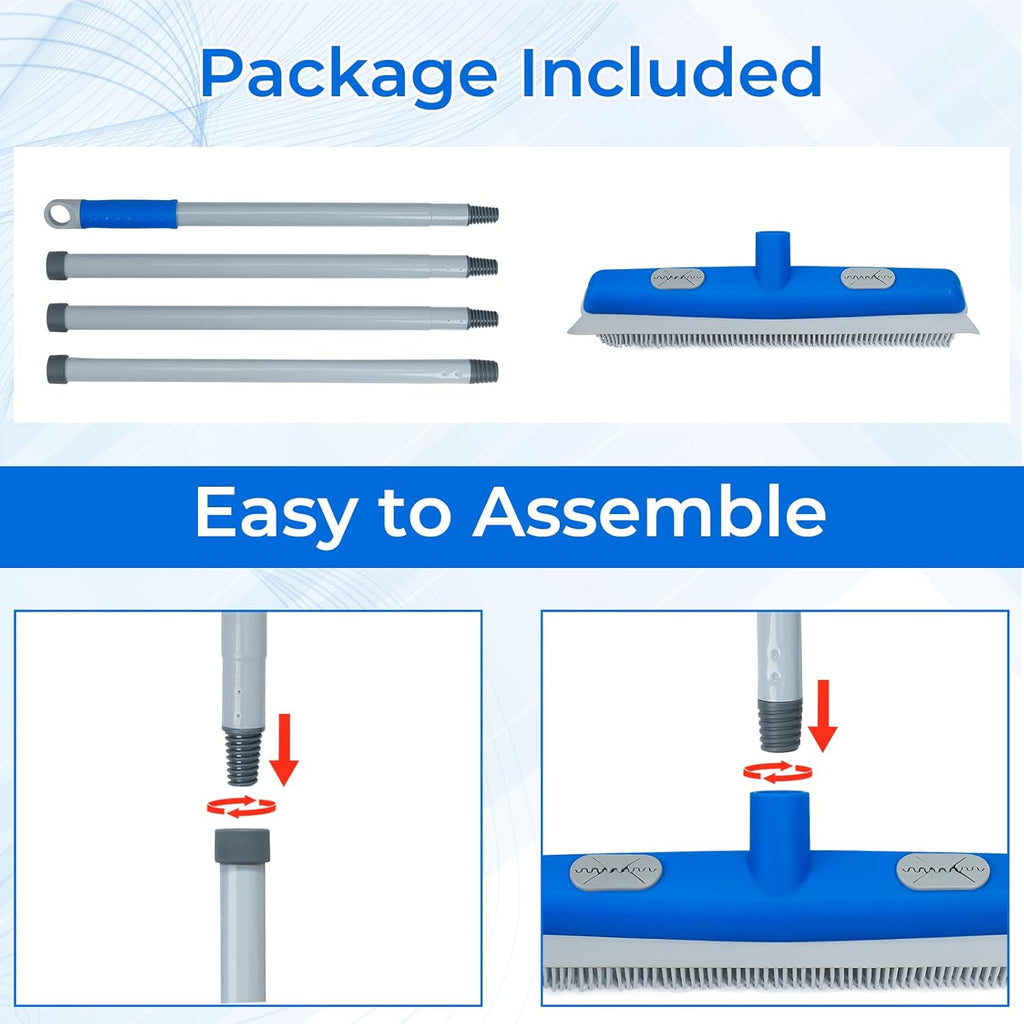 Package Included

Easy to Assemble