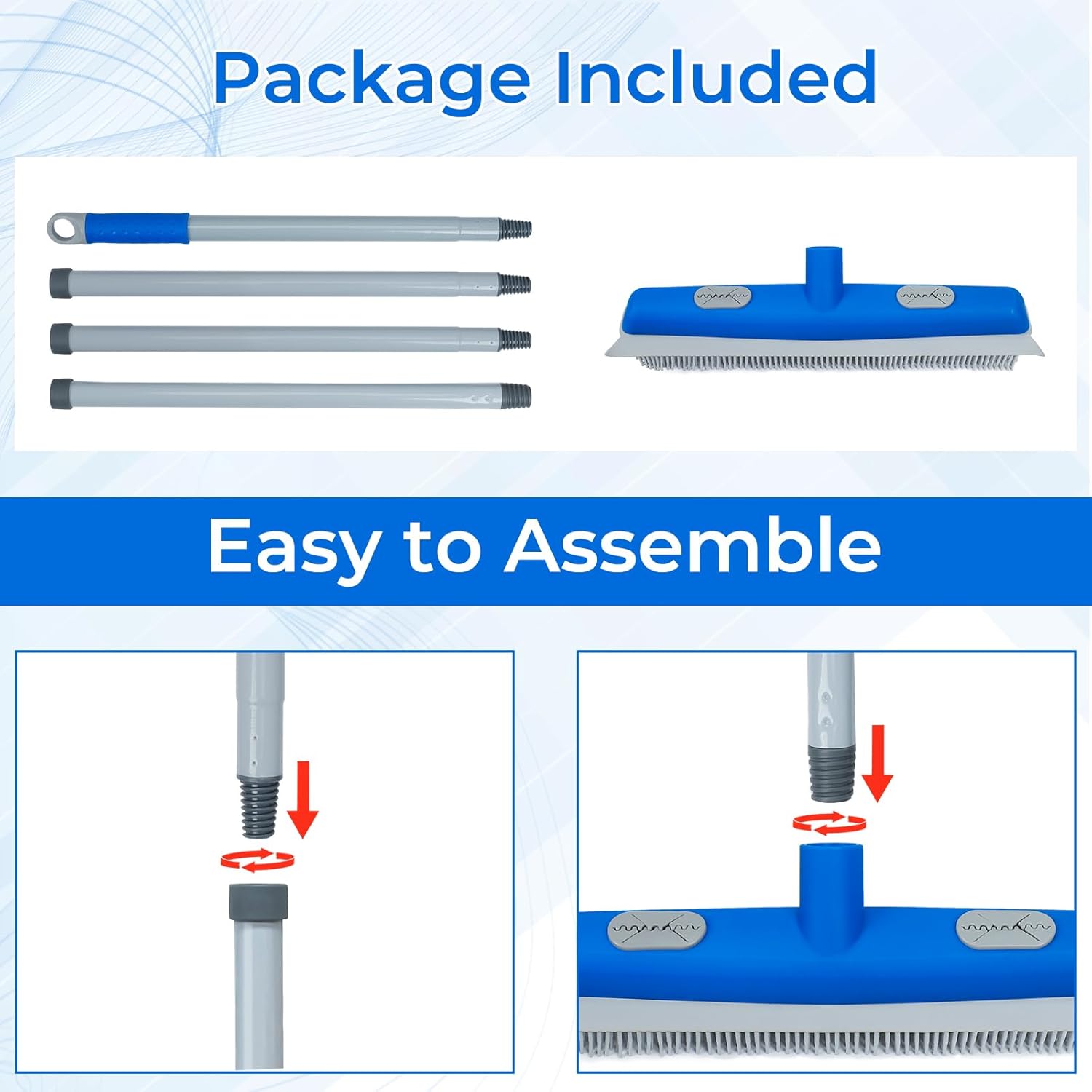 Package Included

Easy to Assemble