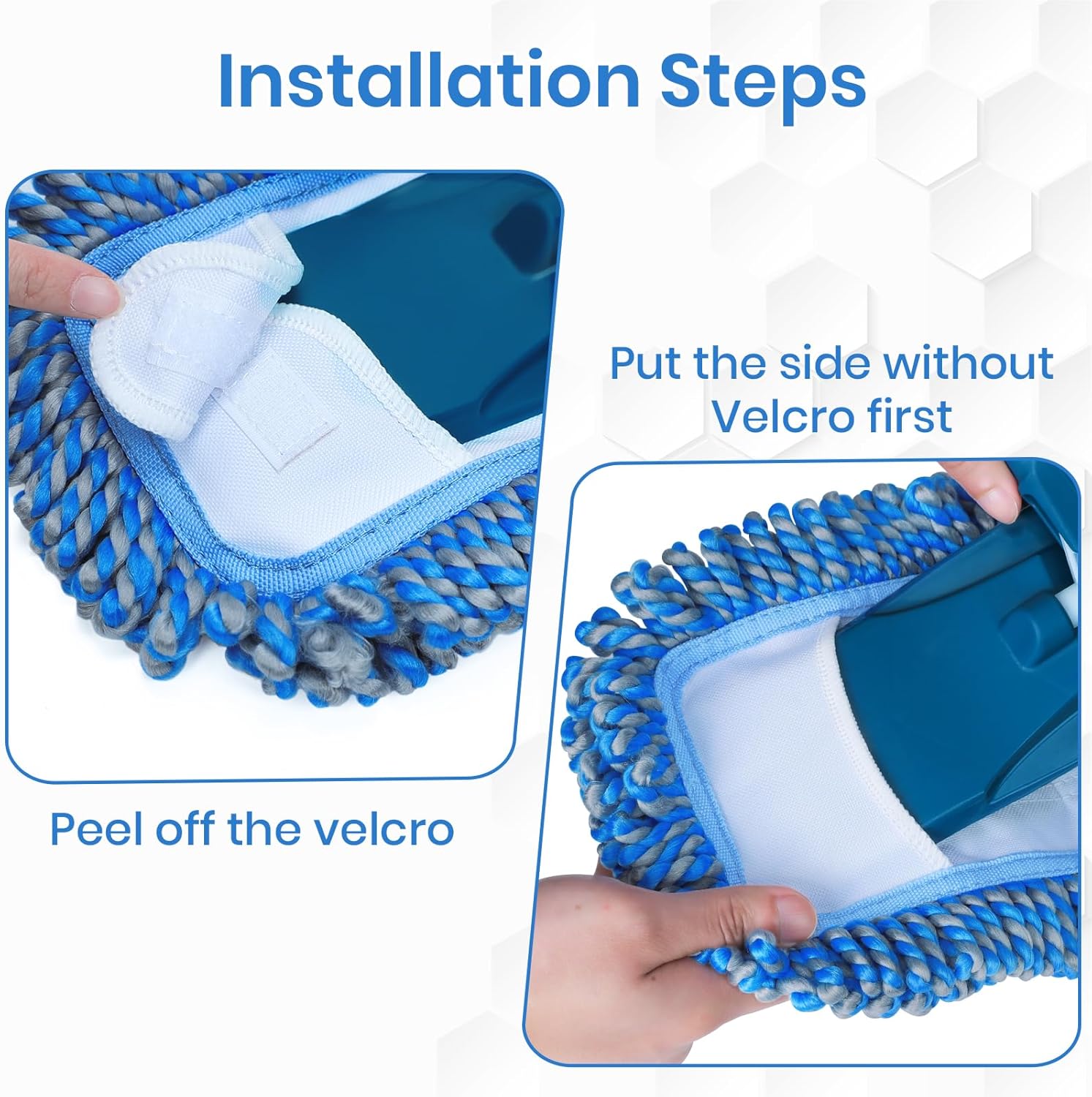 Installation Steps

Peel off the velcro

Put the side without Velcro first