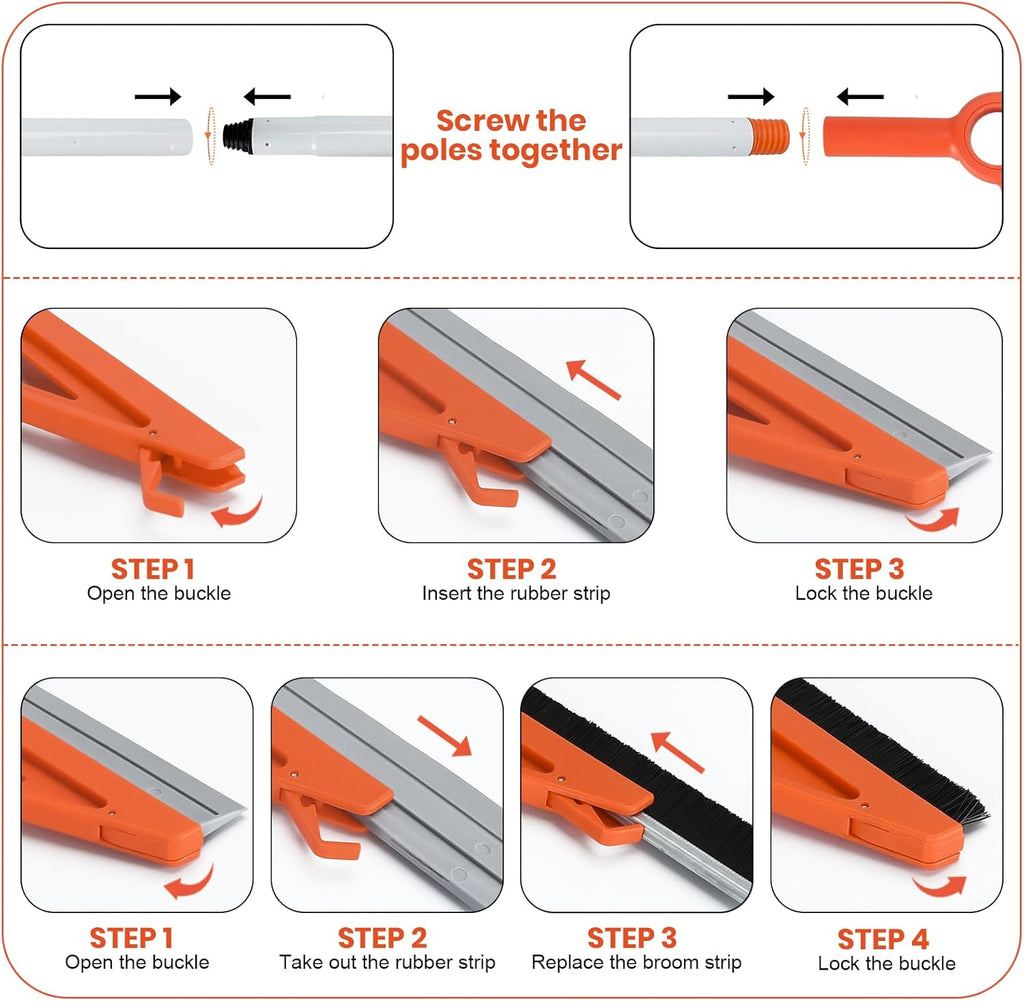 Screw the poles together

STEP 1
Open the buckle

STEP 2
Insert the rubber strip

STEP 3
Lock the buckle

STEP 1
Open the buckle

STEP 2
Take out the rubber strip

STEP 3
Replace the broom strip

STEP 4
Lock the buckle