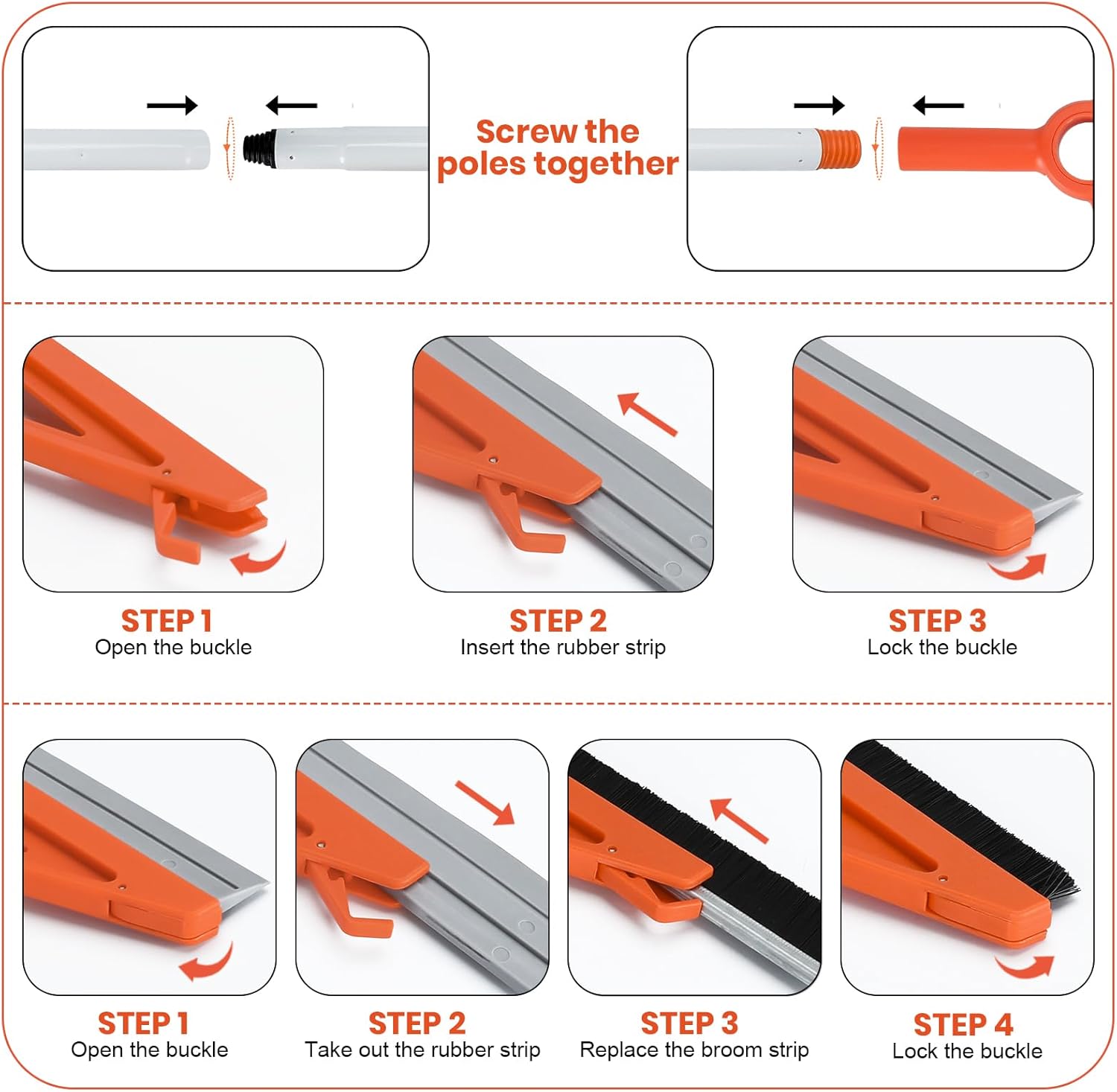 Screw the poles together

STEP 1
Open the buckle

STEP 2
Insert the rubber strip

STEP 3
Lock the buckle

STEP 1
Open the buckle

STEP 2
Take out the rubber strip

STEP 3
Replace the broom strip

STEP 4
Lock the buckle