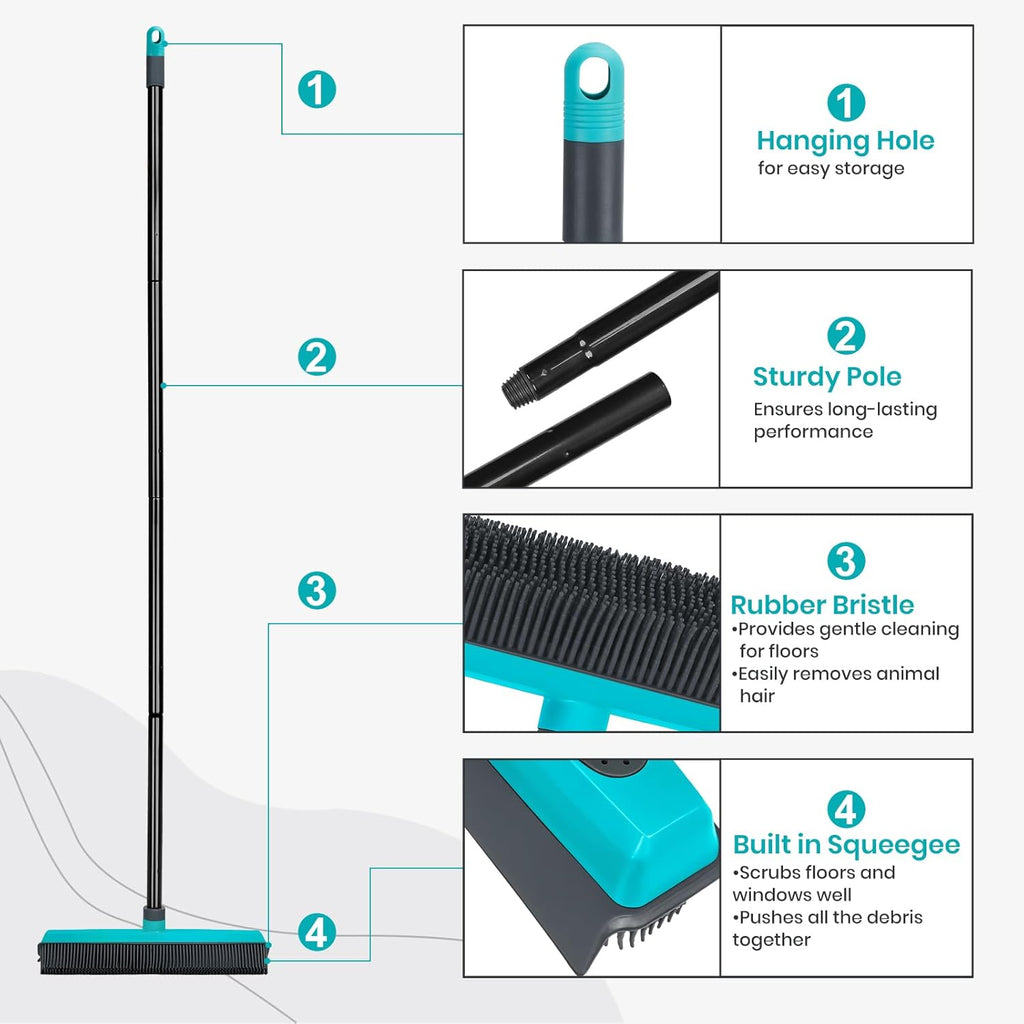 1

2

3

4

1
Hanging Hole
for easy storage

2
Sturdy Pole
Ensures long-lasting performance

3
Rubber Bristle
•Provides gentle cleaning for floors
•Easily removes animal hair

4
Built in Squeegee
•Scrubs floors and windows well
•Pushes all the debris together