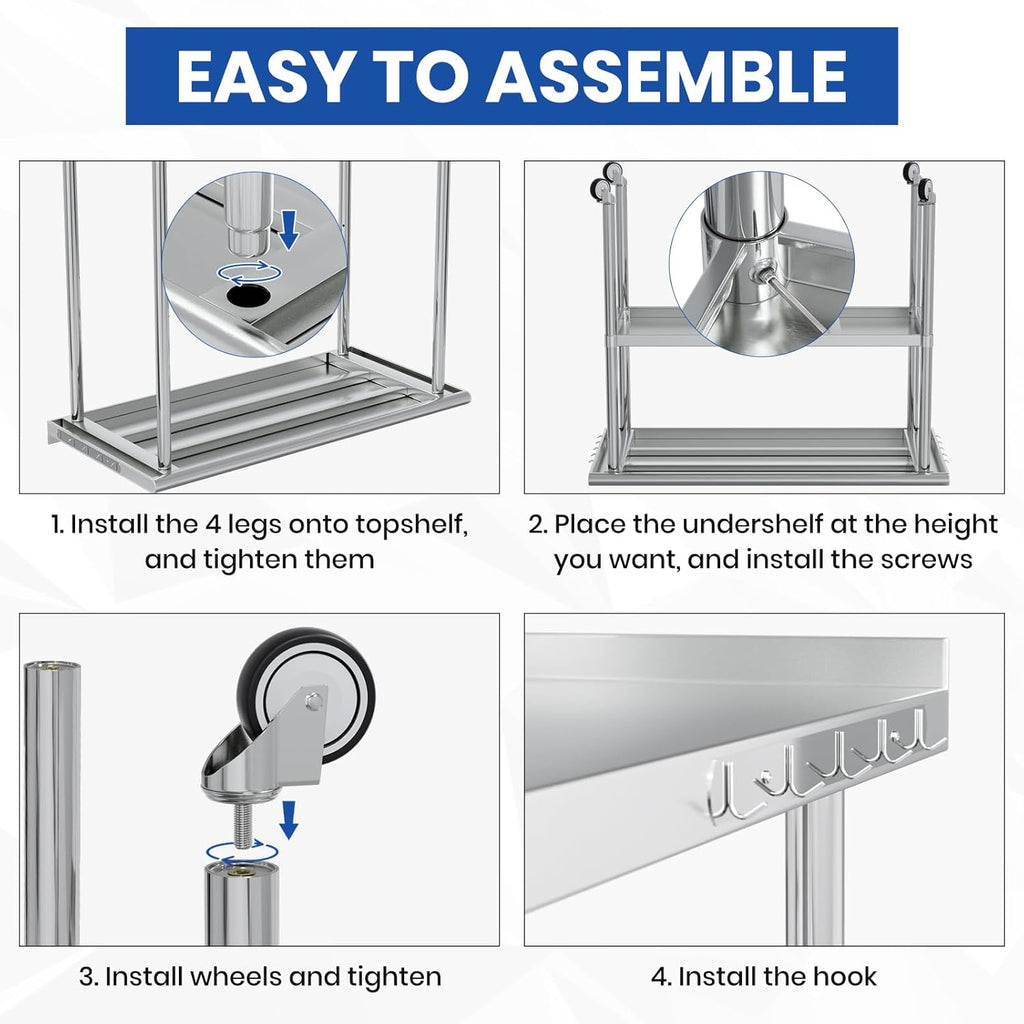 EASY TO ASSEMBLE

1. Install the 4 legs onto topshelf, and tighten them

2. Place the undershelf at the height you want, and install the screws

3. Install wheels and tighten

4. Install the hook