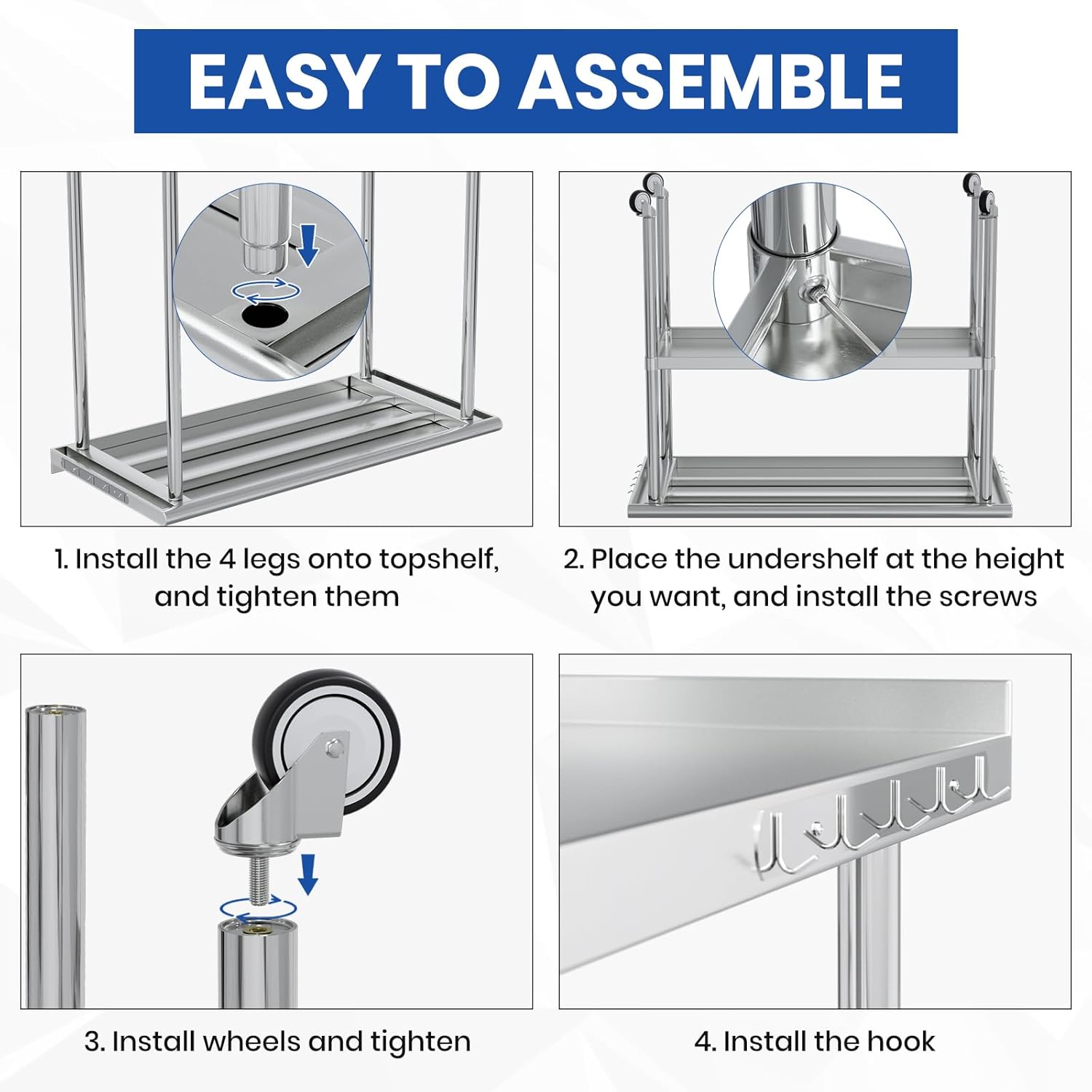 EASY TO ASSEMBLE

1. Install the 4 legs onto topshelf, and tighten them

2. Place the undershelf at the height you want, and install the screws

3. Install wheels and tighten

4. Install the hook