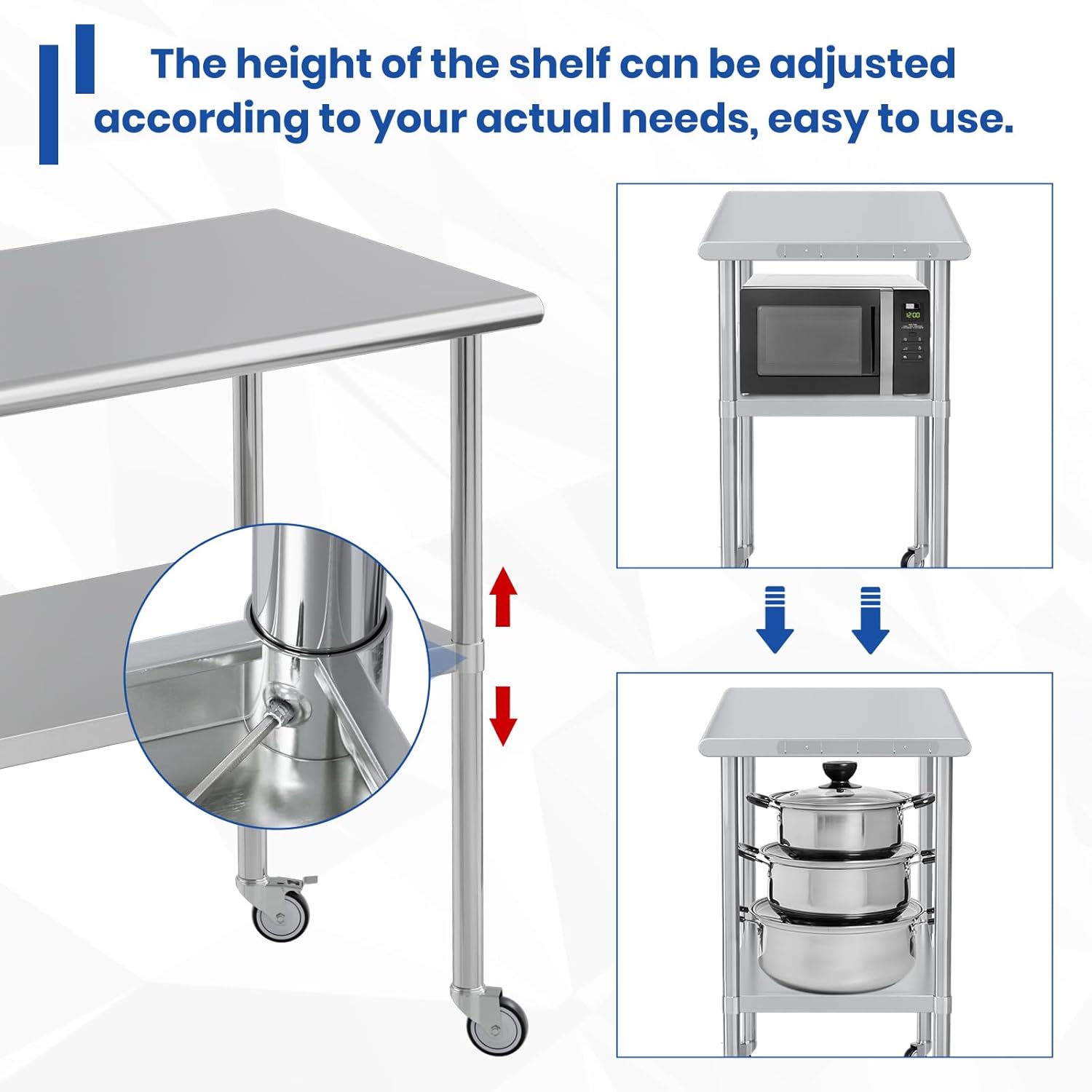 The height of the shelf can be adjusted according to your actual needs, easy to use.

12:00