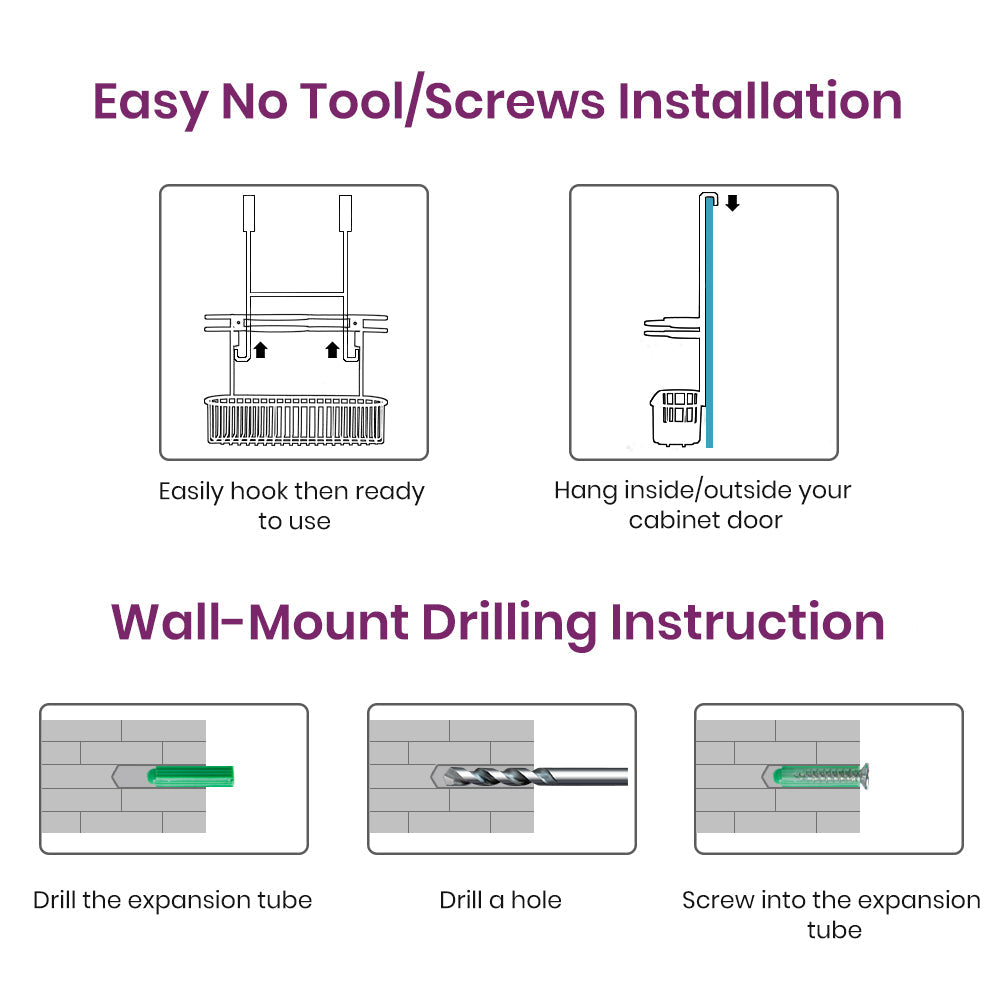 Easy No Tool/Screws Installation

Easily hook then ready to use

Hang inside/outside your cabinet door

Wall-Mount Drilling Instruction

Drill the expansion tube

Drill a hole

Screw into the expansion tube