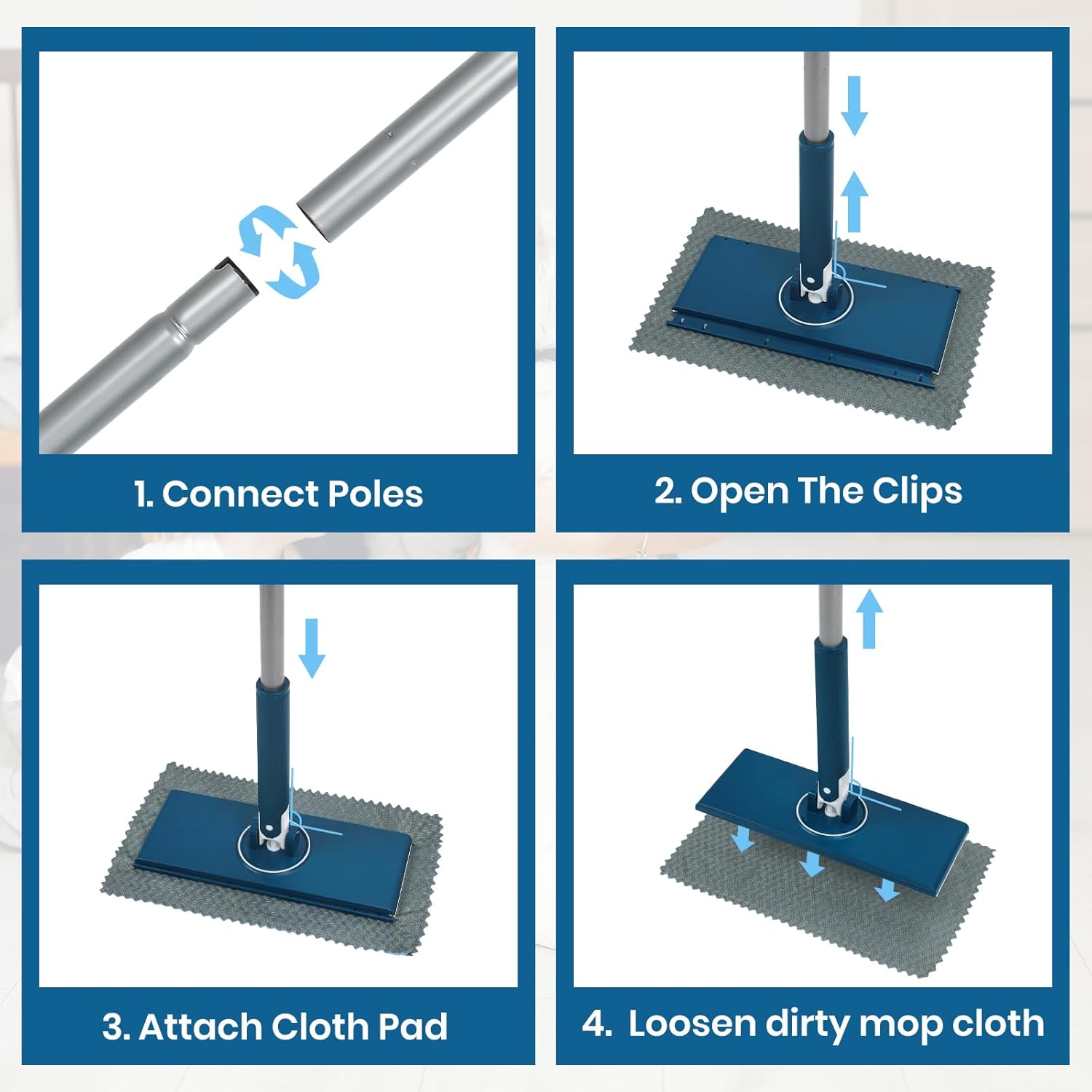 1. Connect Poles

2. Open The Clips

3. Attach Cloth Pad

4. Loosen dirty mop cloth