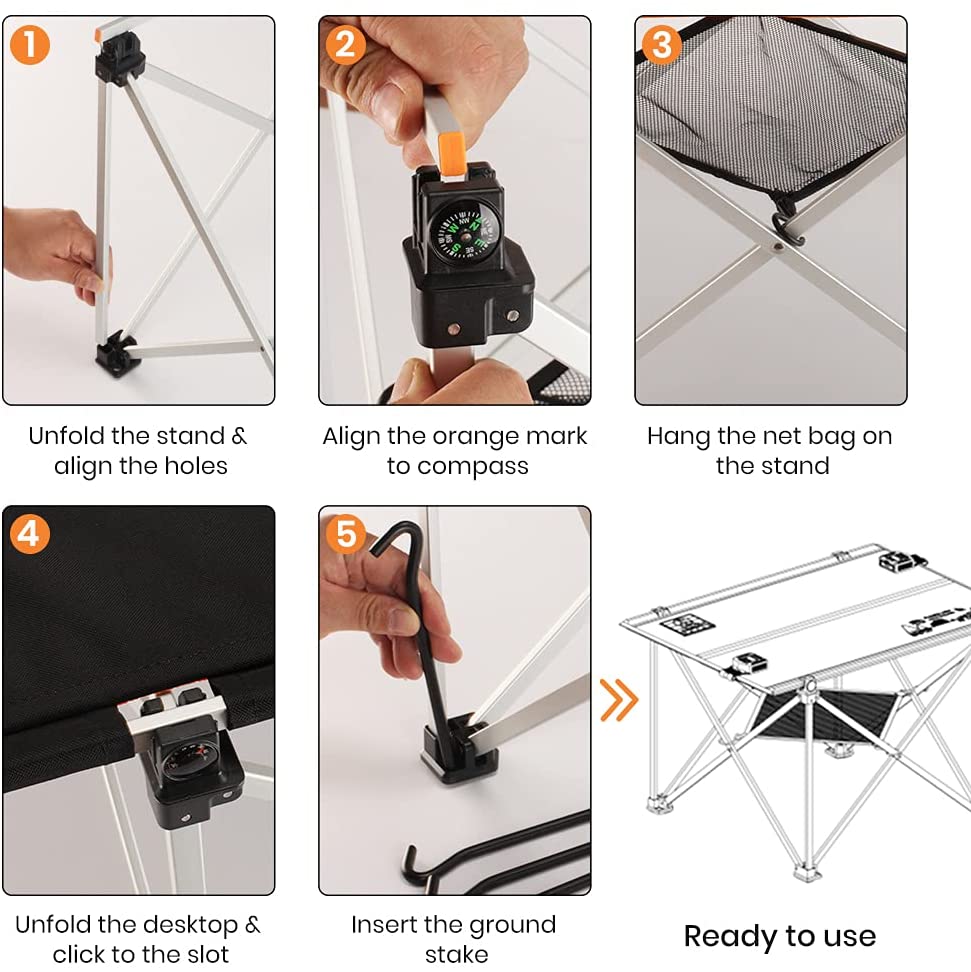 1

Unfold the stand & align the holes

2

Align the orange mark to compass

3

Hang the net bag on the stand

4

Unfold the desktop & click to the slot

5

Insert the ground stake

Ready to use