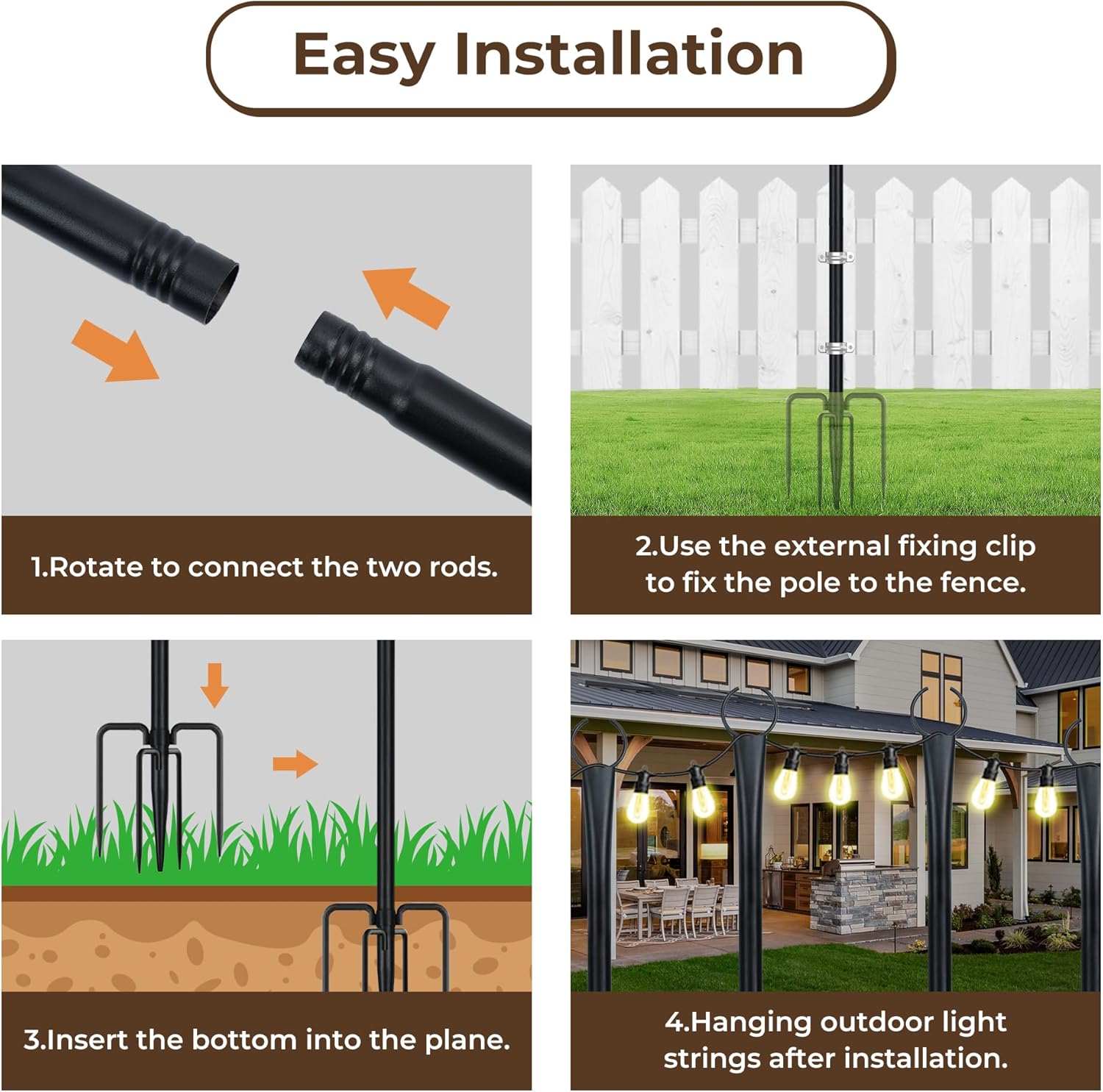 Easy Installation

1.Rotate to connect the two rods.

2.Use the external fixing clip to fix the pole to the fence.

3.Insert the bottom into the plane.

4.Hanging outdoor light strings after installation.