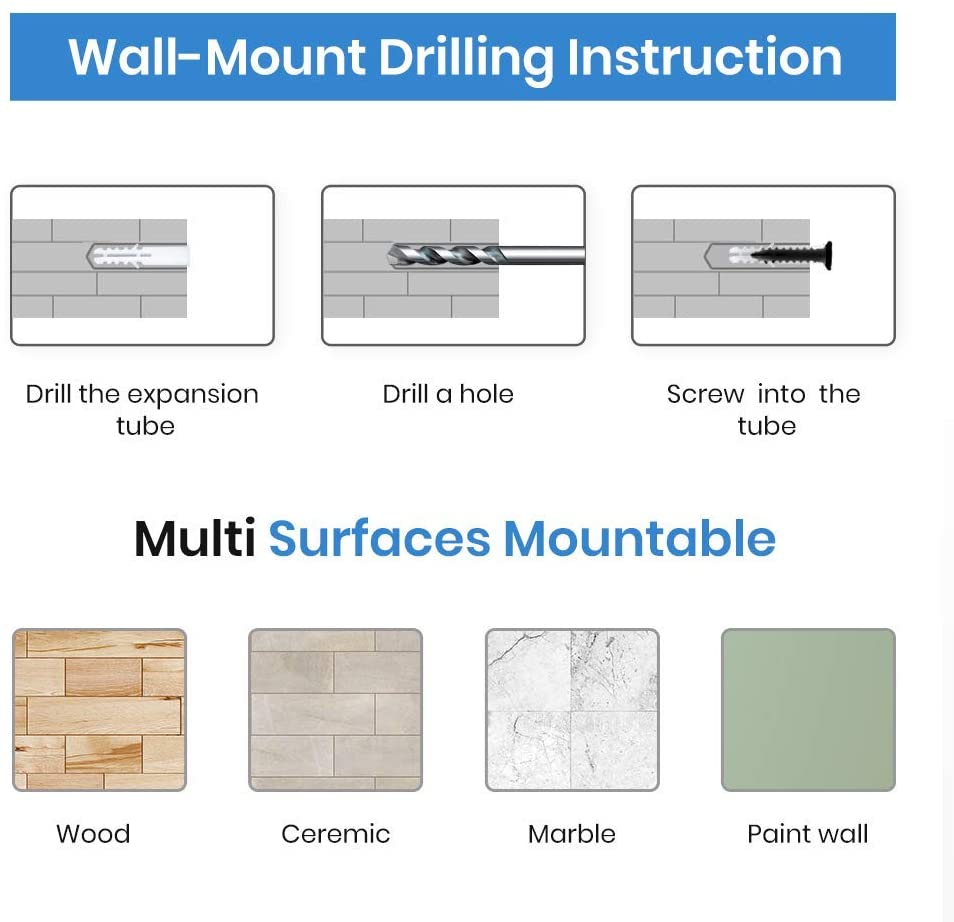 Wall-Mount Drilling Instruction

Drill the expansion tube

Drill a hole

Screw into the tube

Multi Surfaces Mountable

Wood

Ceremic

Marble

Paint wall