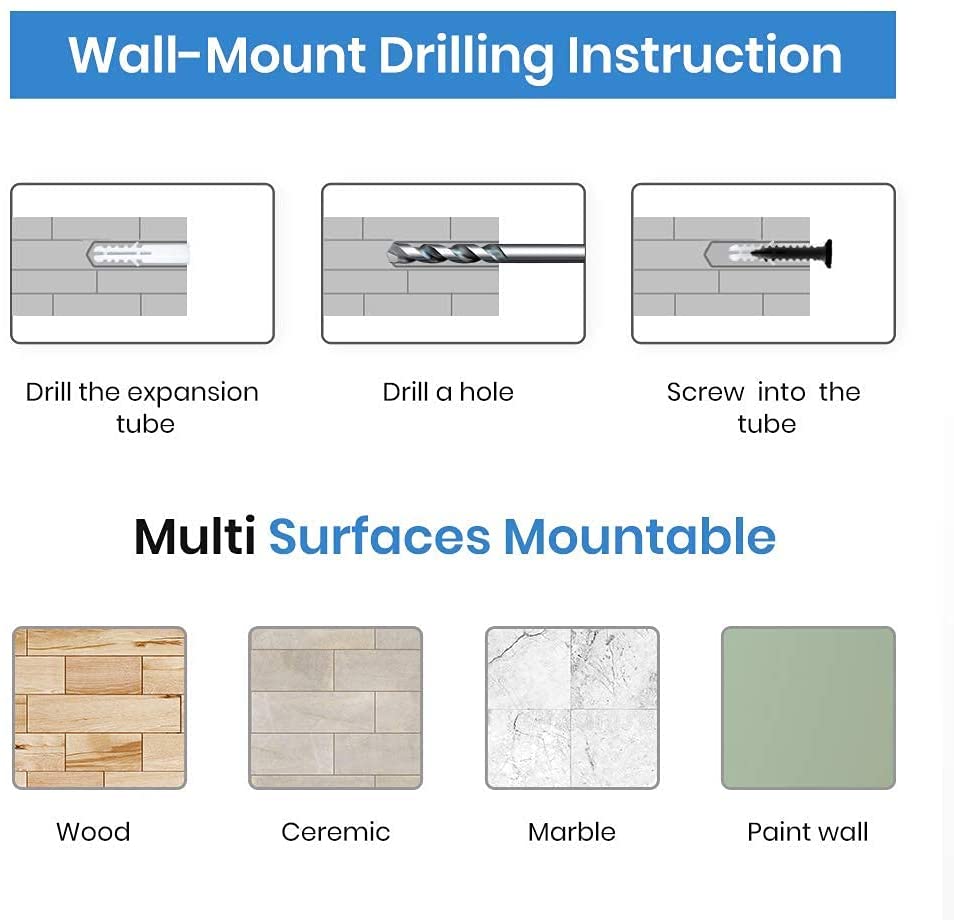 Wall-Mount Drilling Instruction

Drill the expansion tube

Drill a hole

Screw into the tube

Multi Surfaces Mountable

Wood

Ceremic

Marble

Paint wall