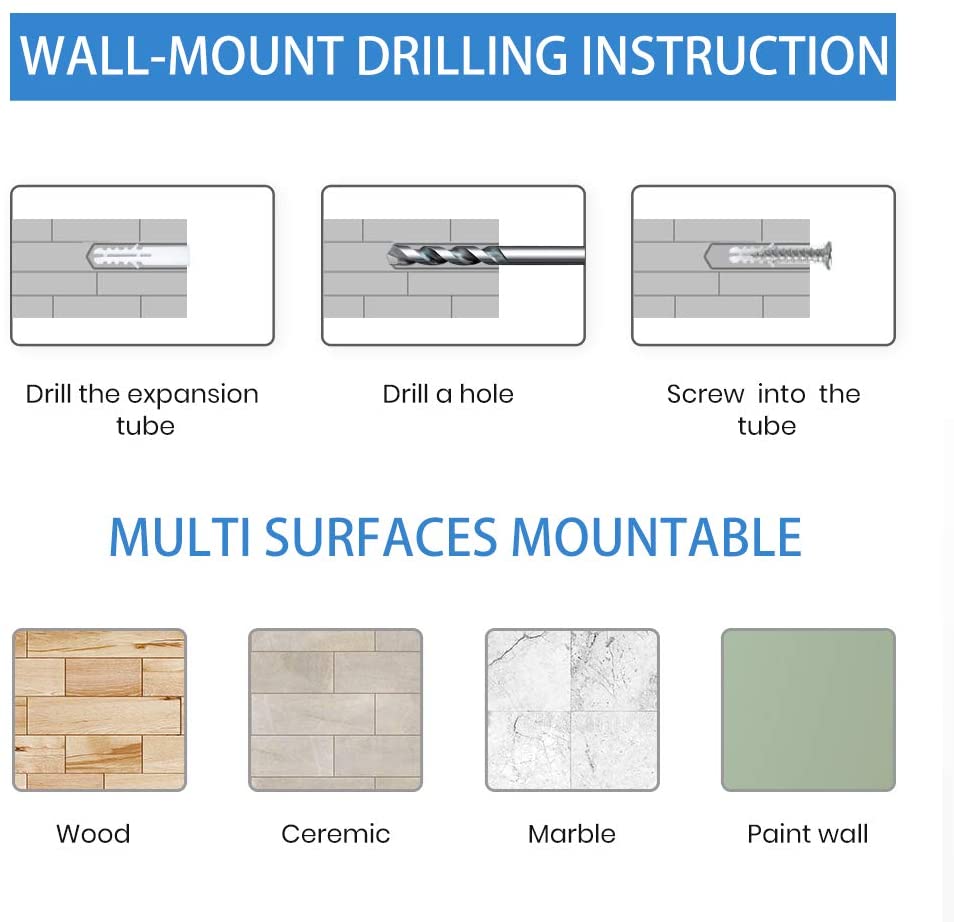 WALL-MOUNT DRILLING INSTRUCTION

Drill the expansion tube

Drill a hole

Screw into the tube

MULTI SURFACES MOUNTABLE

Wood

Ceremic

Marble

Paint wall