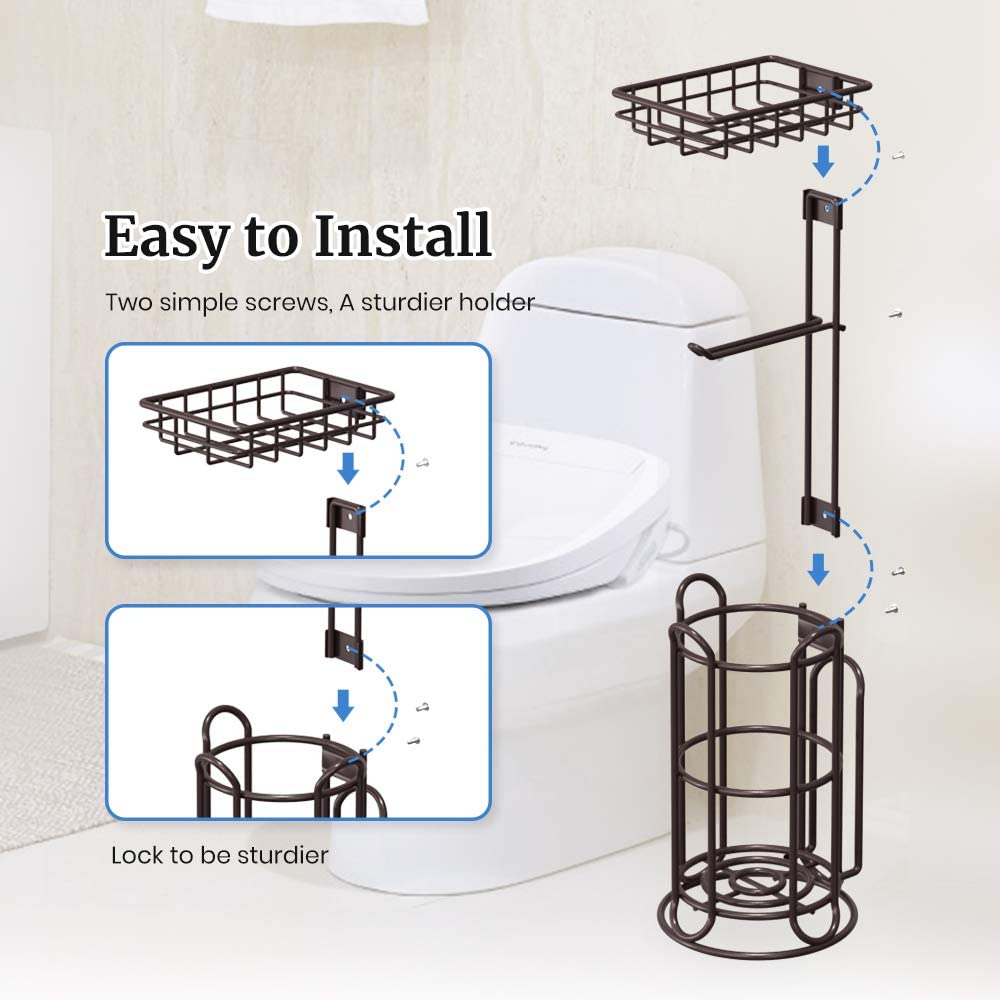 Easy to Install

Two simple screws, A sturdier holder

Lock to be sturdier