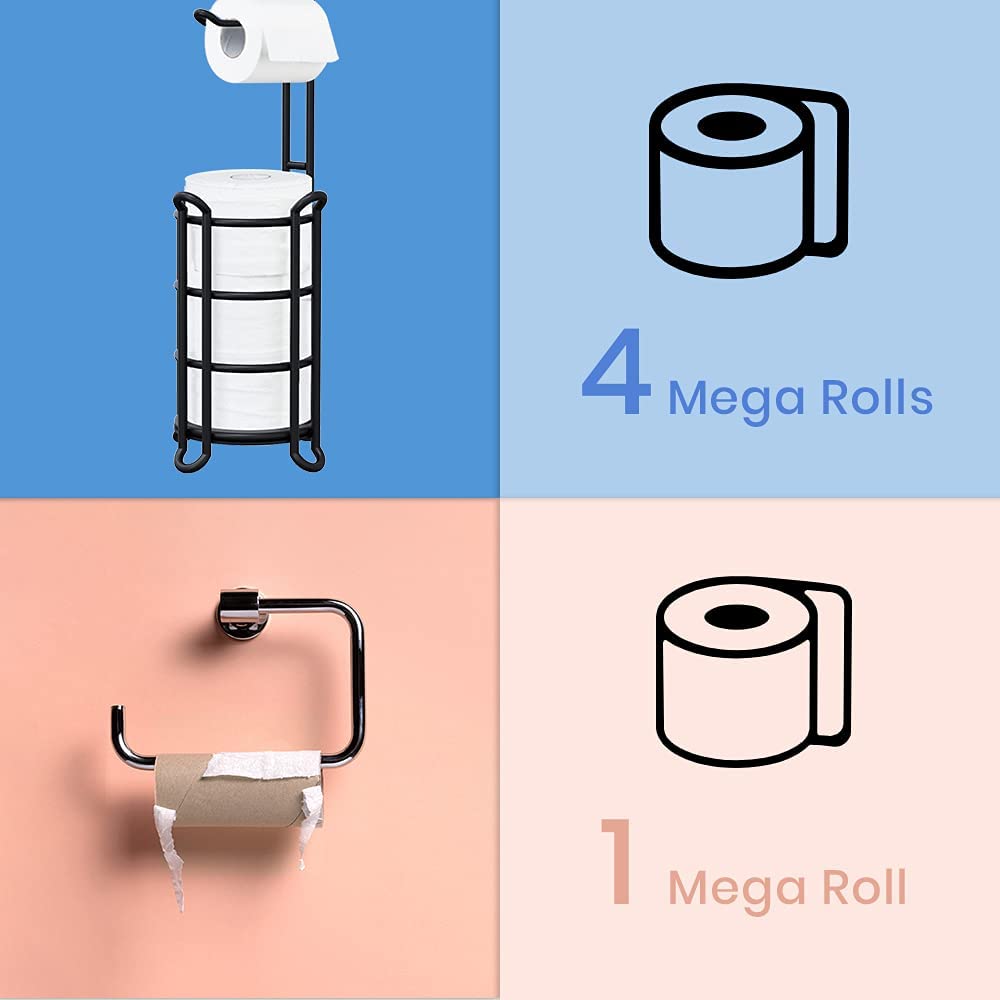 4 Mega Rolls

1 Mega Roll