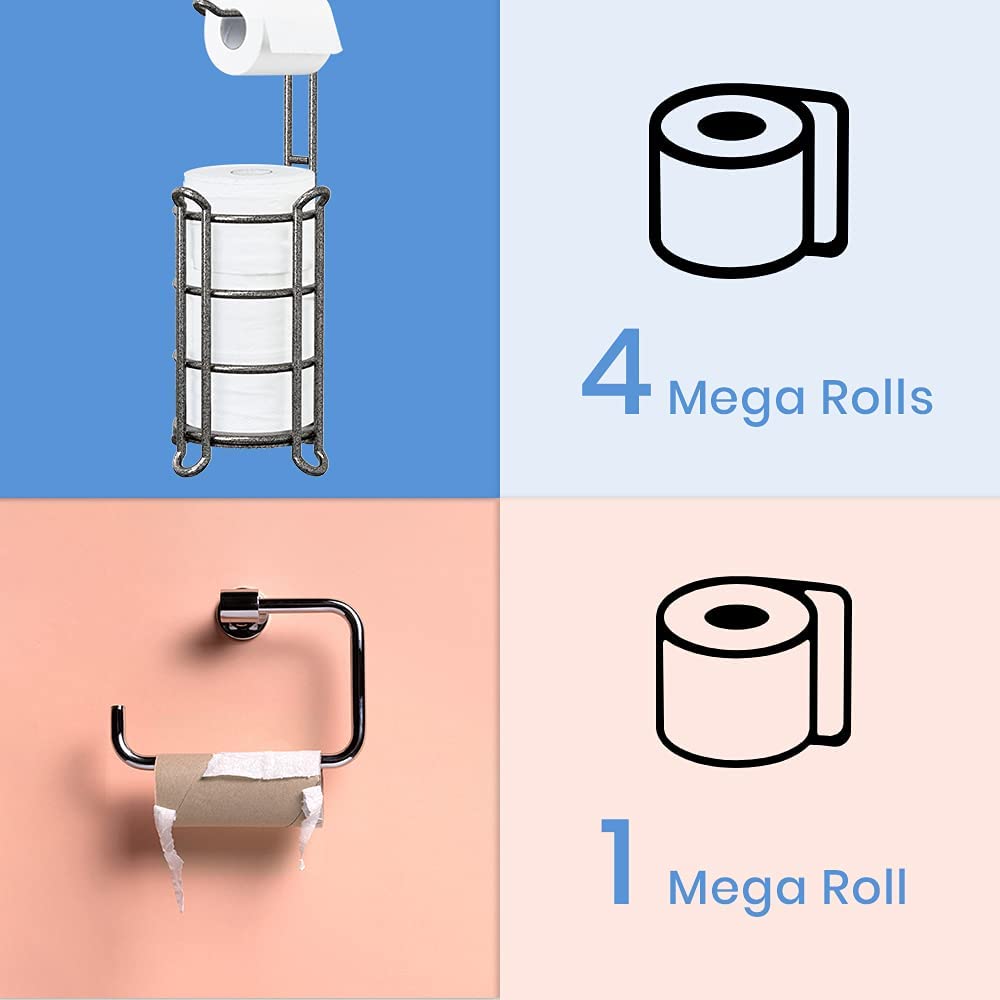 4 Mega Rolls

1 Mega Roll