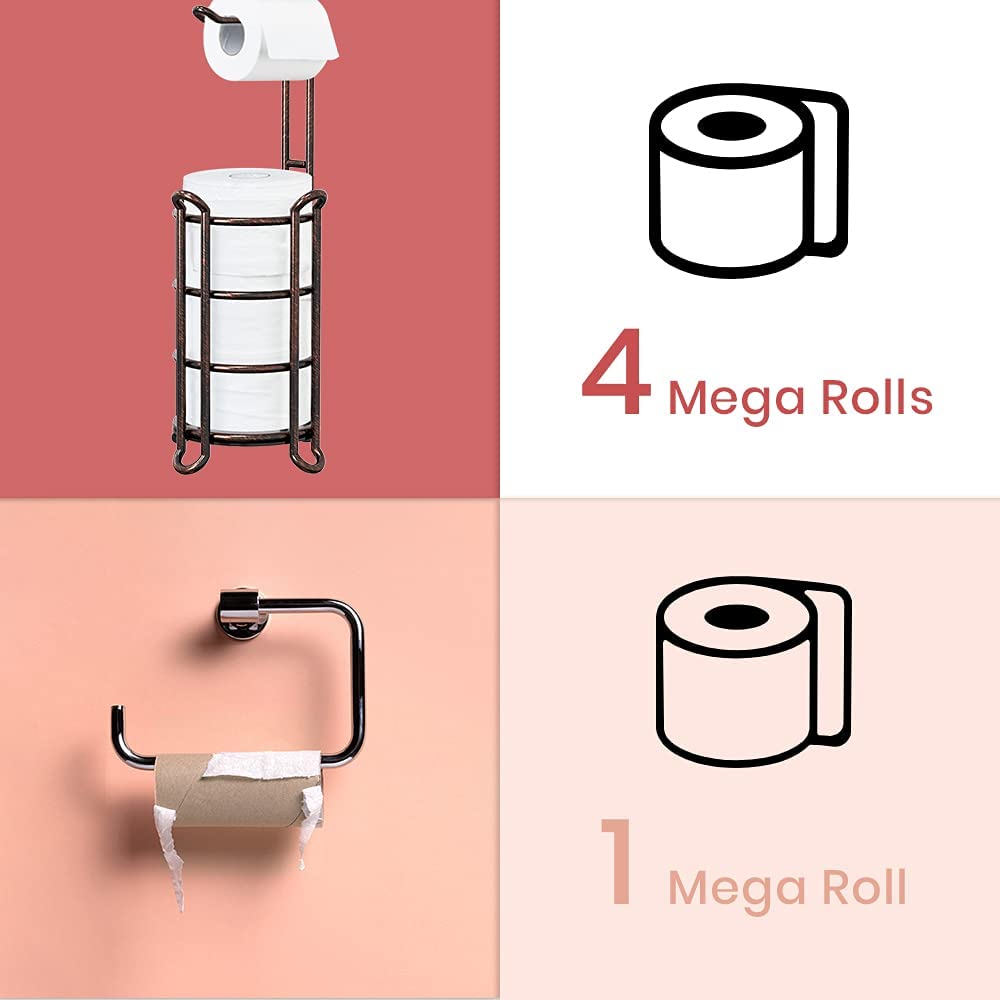 4 Mega Rolls

1 Mega Roll