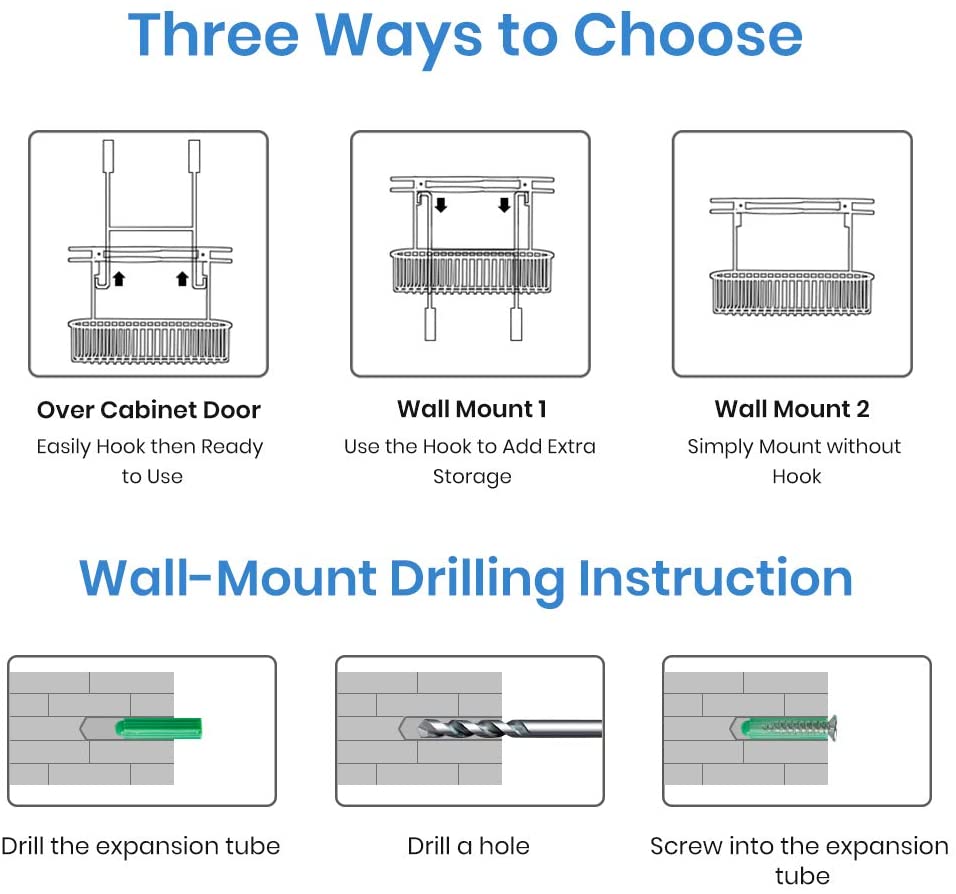 Three Ways to Choose

Over Cabinet Door
Easily Hook then Ready to Use

Wall Mount 1
Use the Hook to Add Extra Storage

Wall Mount 2
Simply Mount without Hook

Wall-Mount Drilling Instruction

Drill the expansion tube

Drill a hole

Screw into the expansion tube