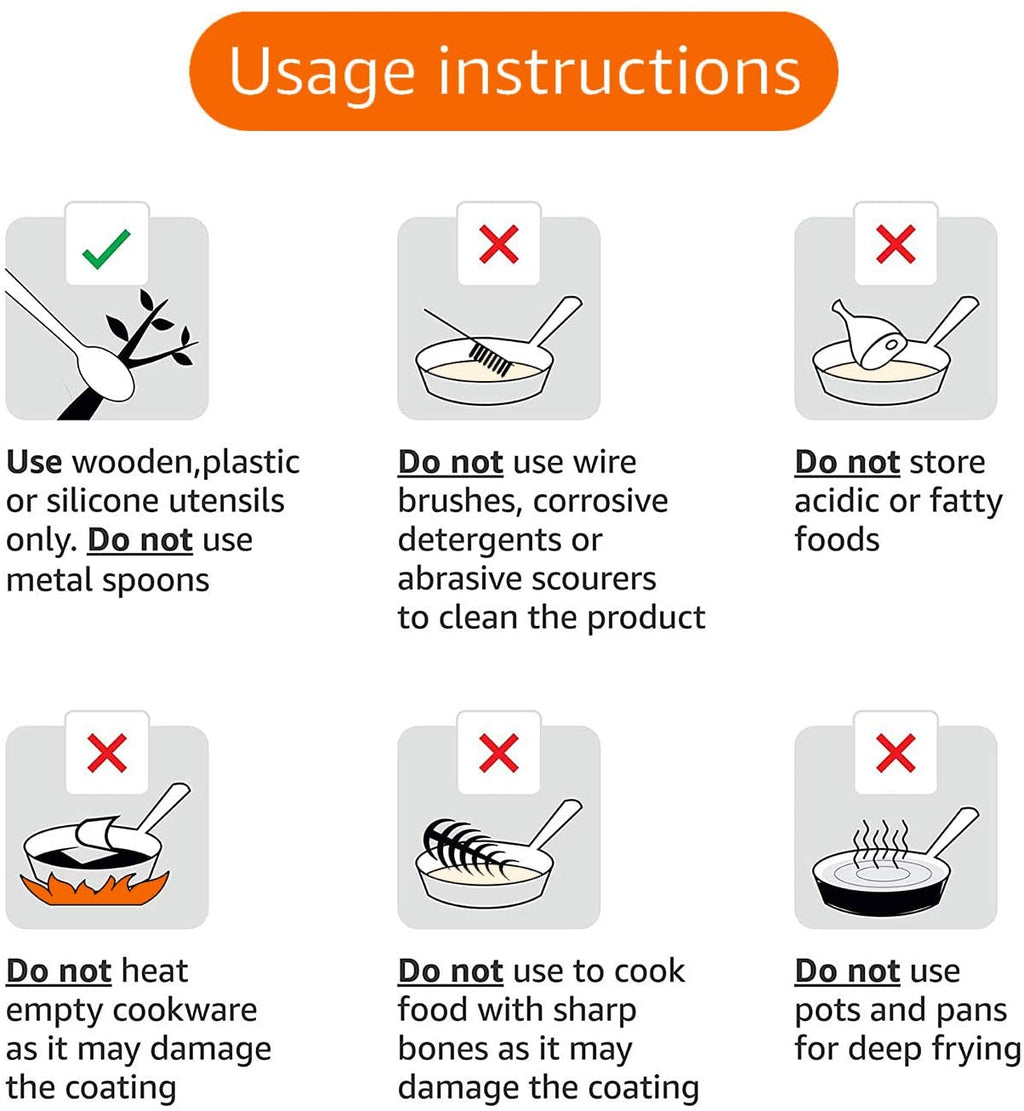 Usage instructions

Use wooden,plastic or silicone utensils only. Do not use metal spoons

Do not use wire brushes, corrosive detergents or abrasive scourers to clean the product

Do not store acidic or fatty foods

Do not heat empty cookware as it may damage the coating

Do not use to cook food with sharp bones as it may damage the coating

Do not use pots and pans for deep frying