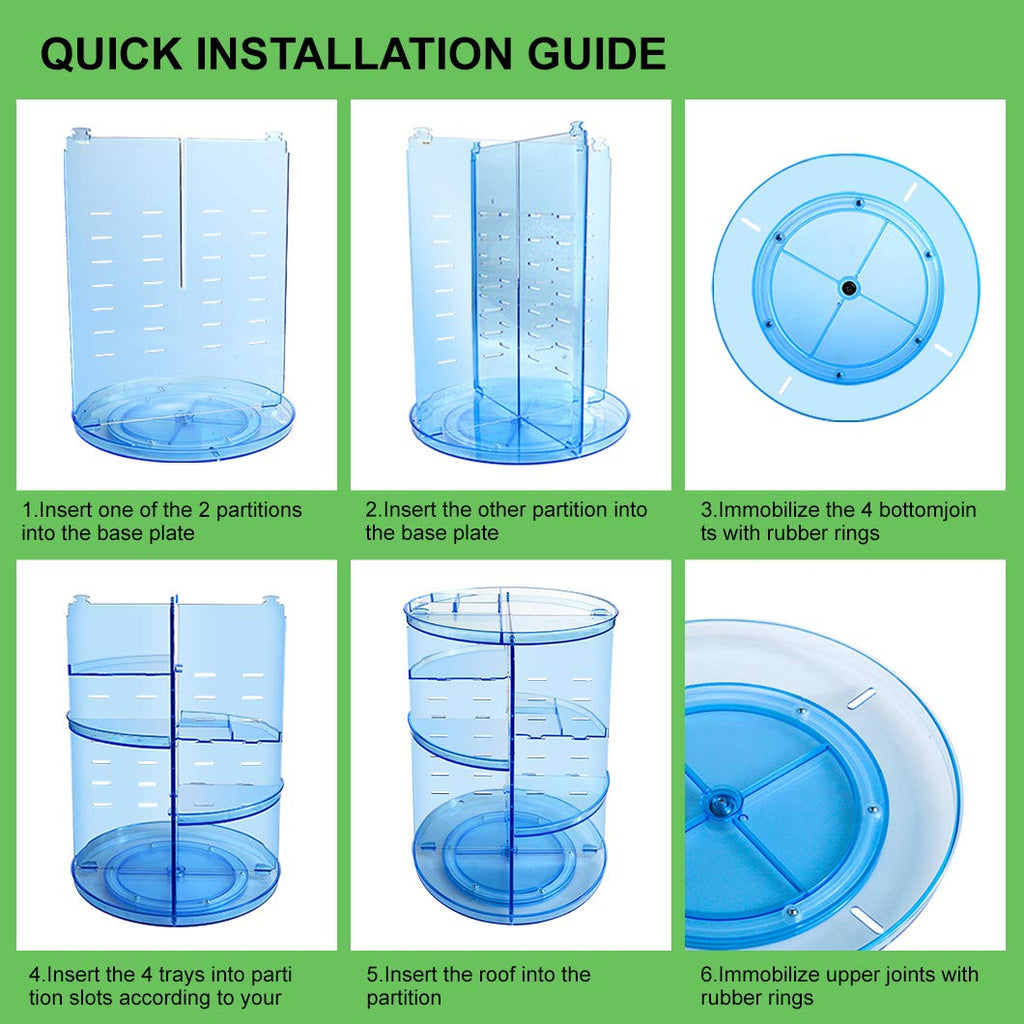 QUICK INSTALLATION GUIDE

1.Insert one of the 2 partitions into the base plate

2.Insert the other partition into the base plate

3.Immobilize the 4 bottomjoin ts with rubber rings

4.Insert the 4 trays into parti tion slots according to your

5.Insert the roof into the partition

6.Immobilize upper joints with rubber rings