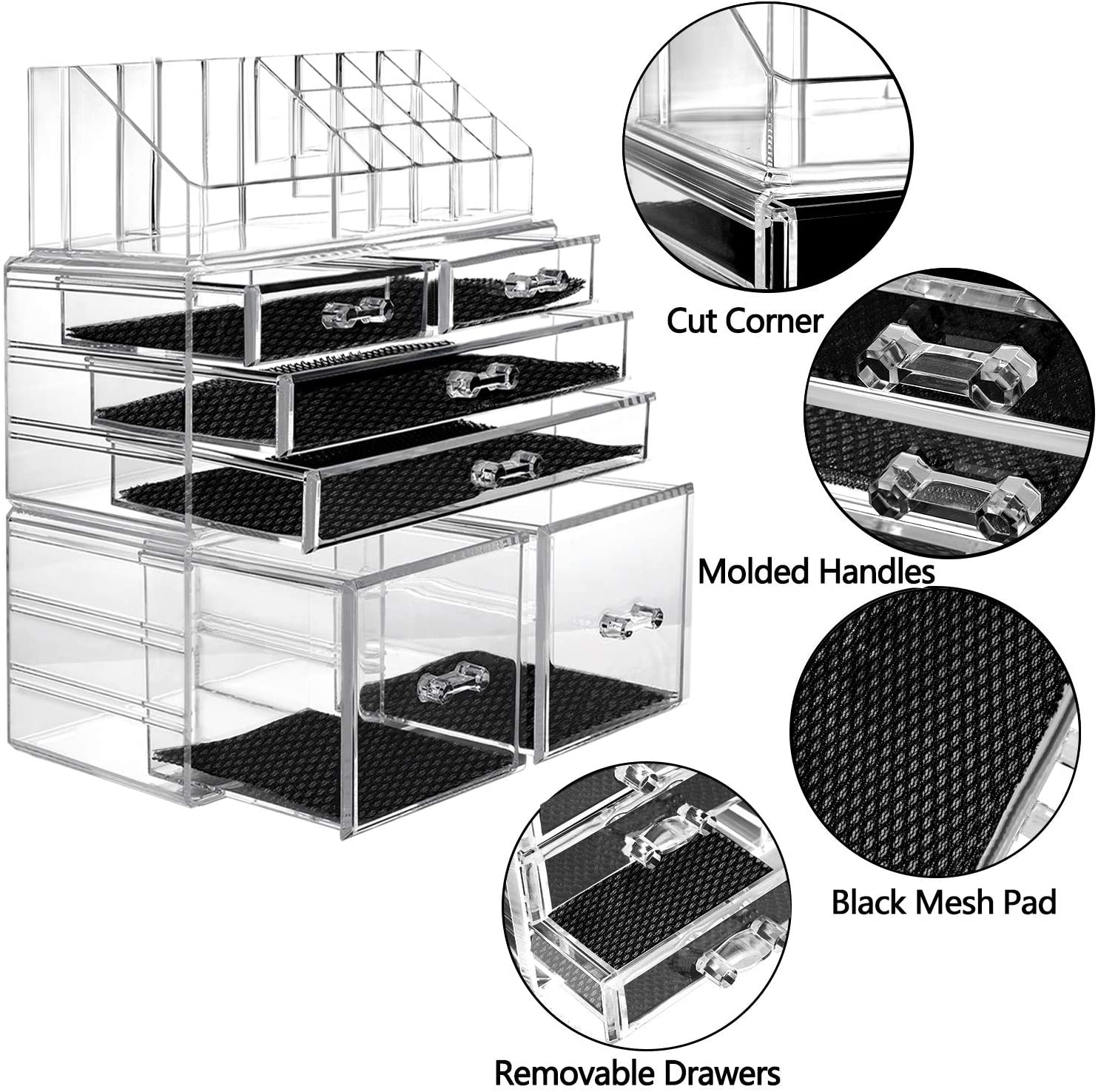 Cut Corner

Molded Handles

Black Mesh Pad

Removable Drawers