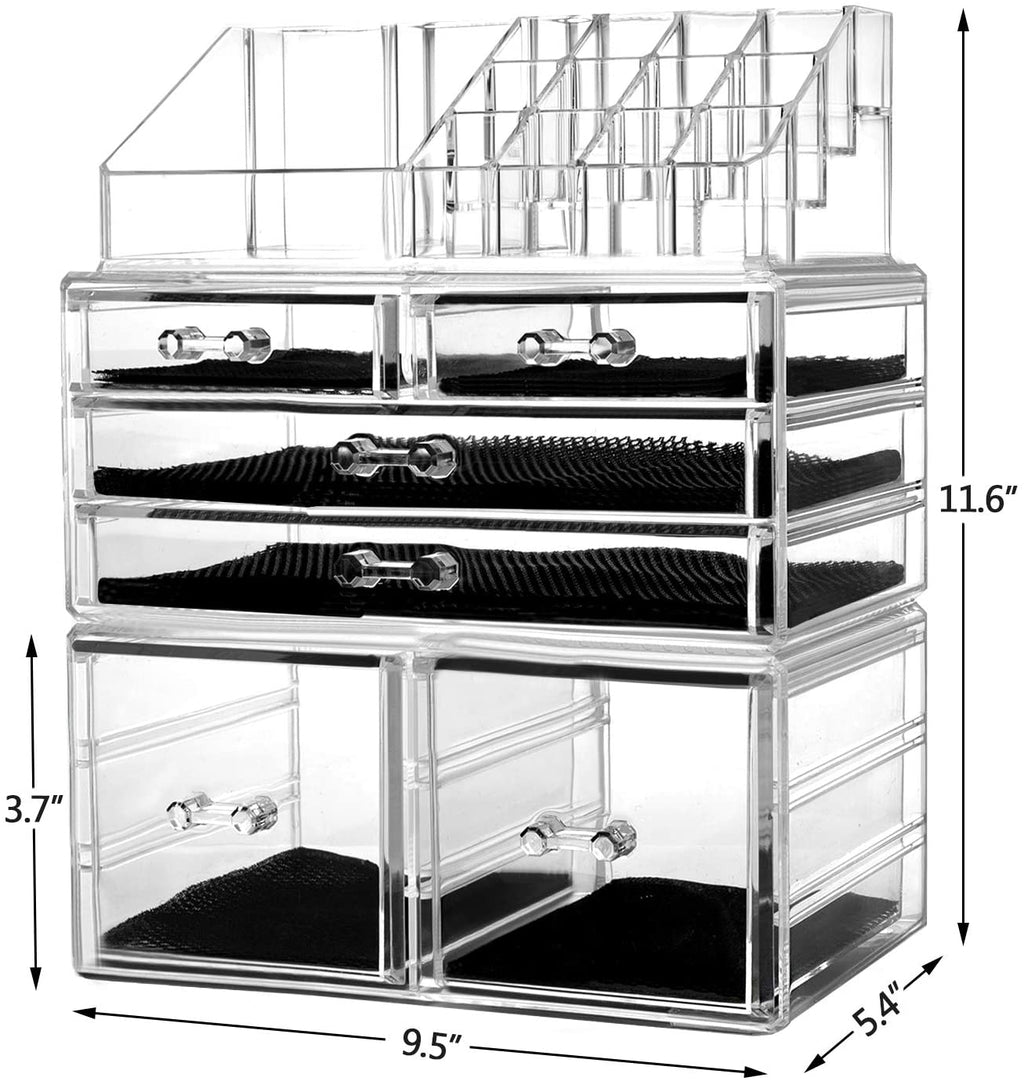 11.6″

3.7″

9.5″

5.4″