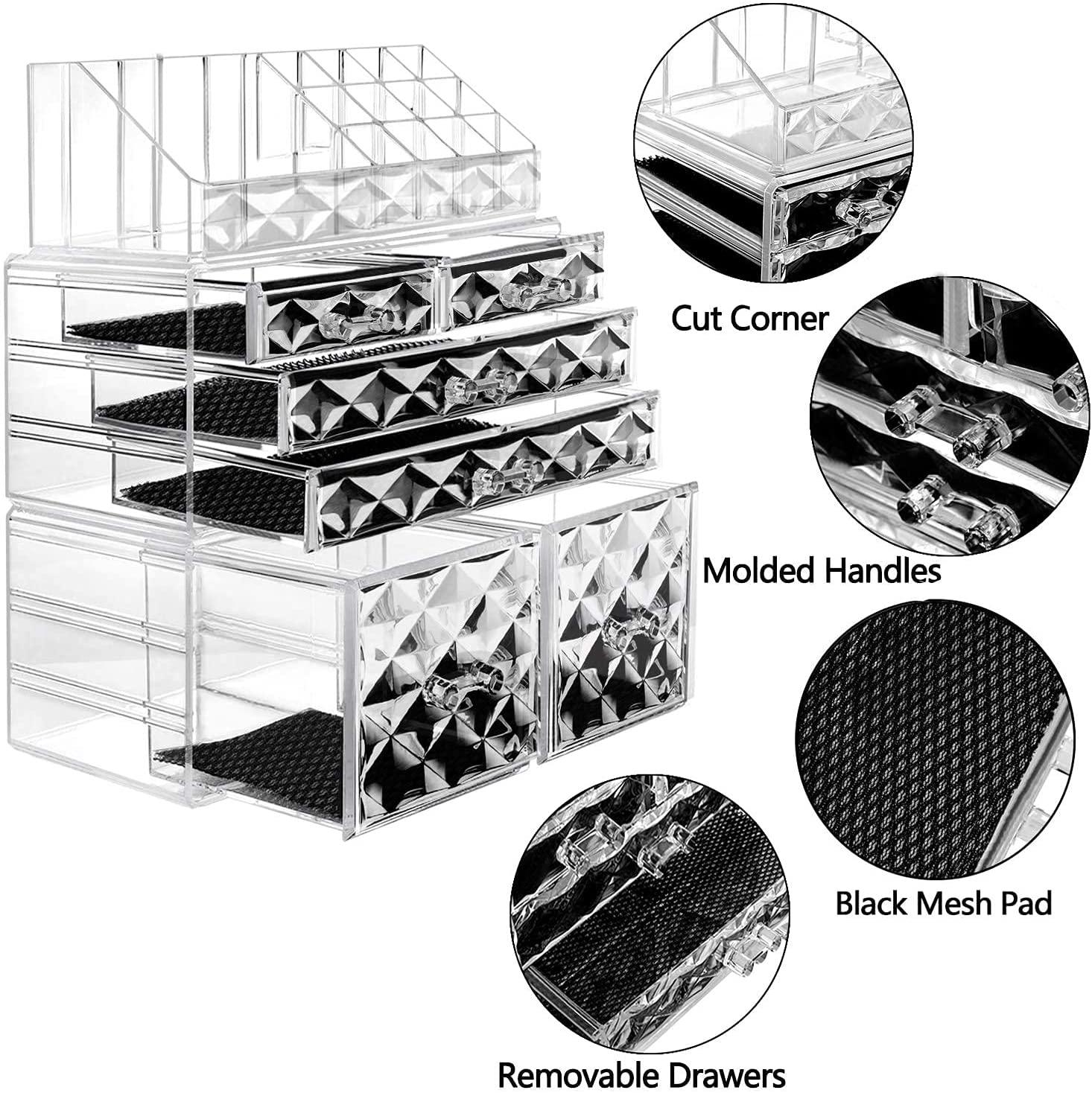 Cut Corner

Molded Handles

Black Mesh Pad

Removable Drawers