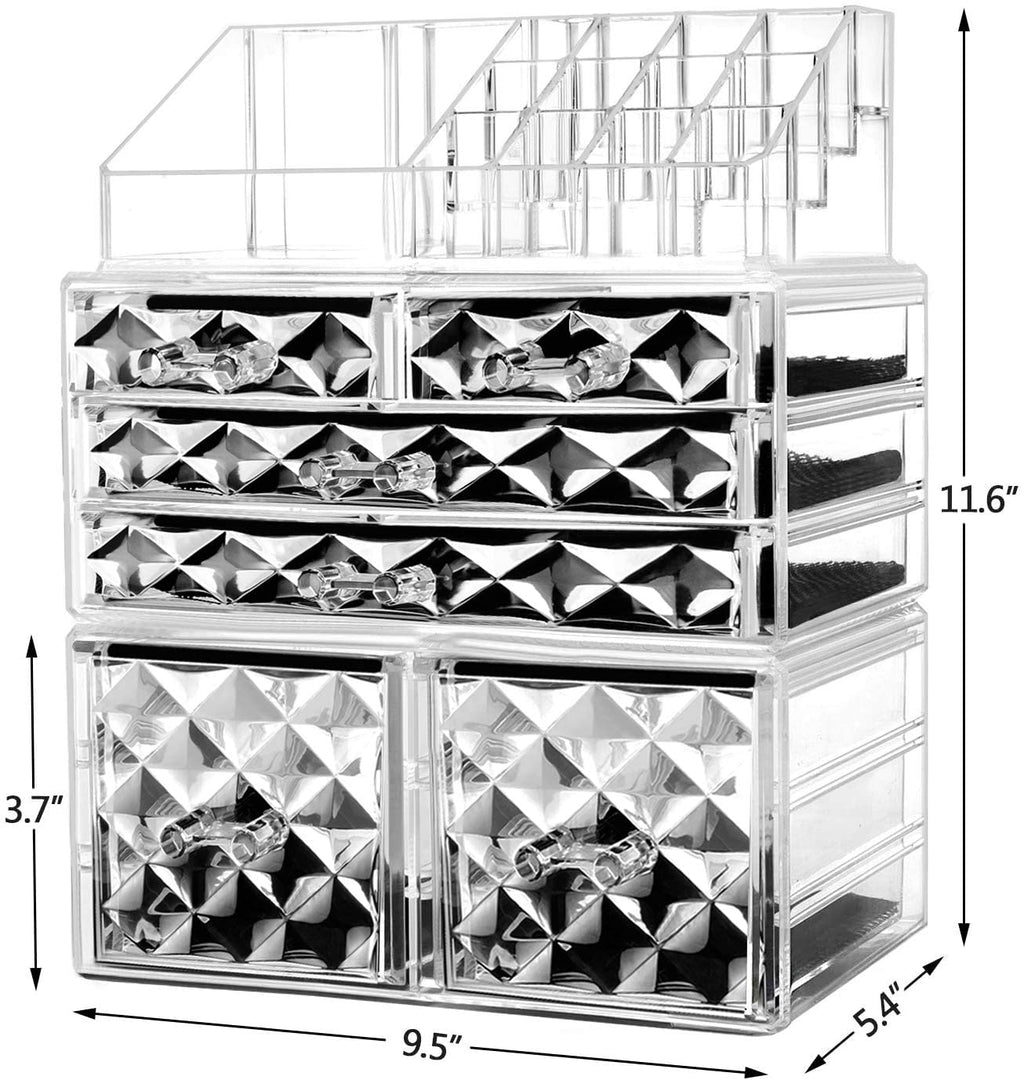 11.6″

3.7″

9.5″

5.4″