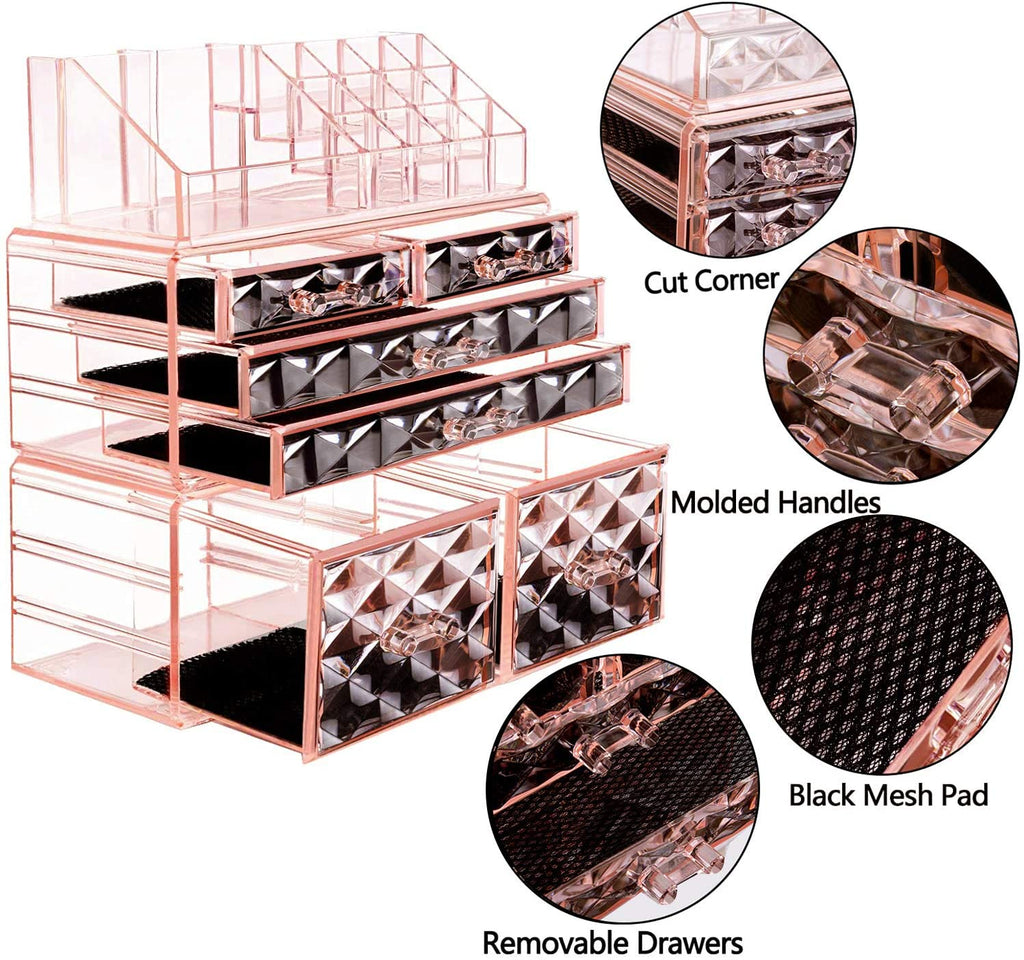 Cut Corner

Molded Handles

Black Mesh Pad

Removable Drawers