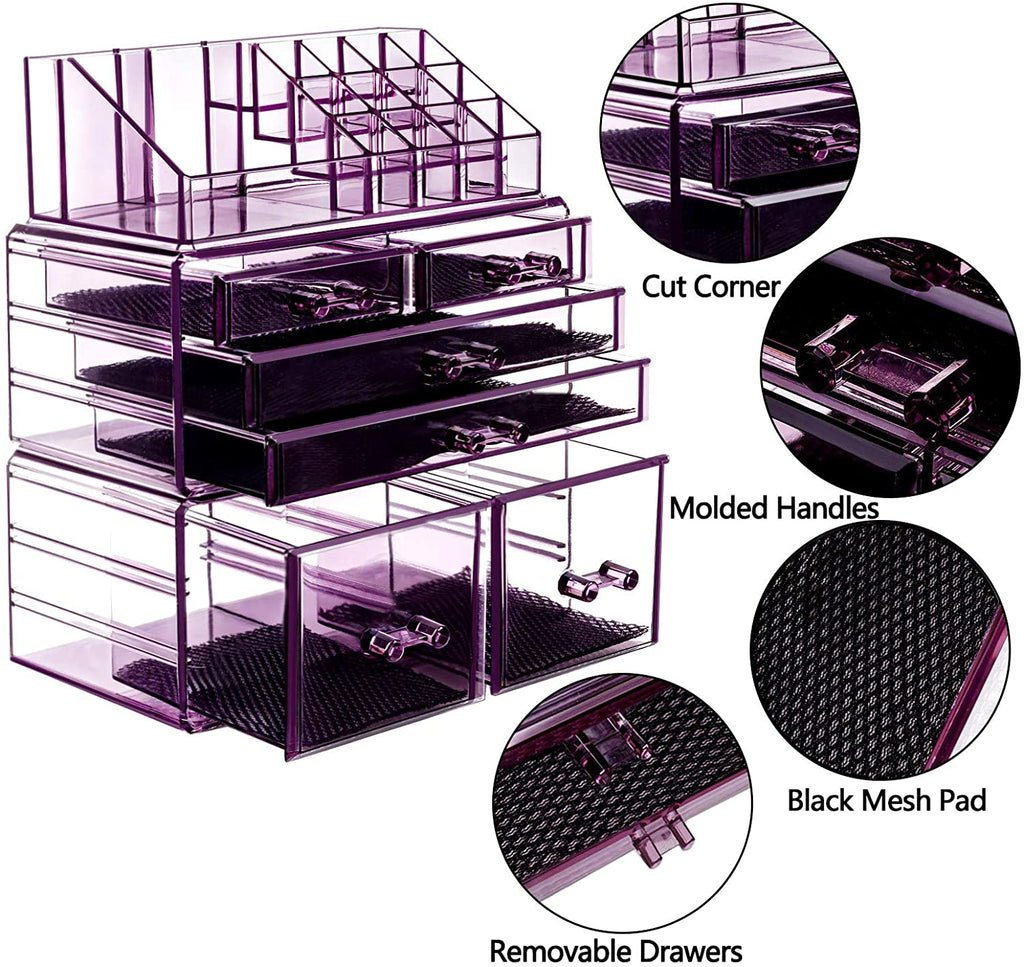 Cut Corner

Molded Handles

Black Mesh Pad

Removable Drawers