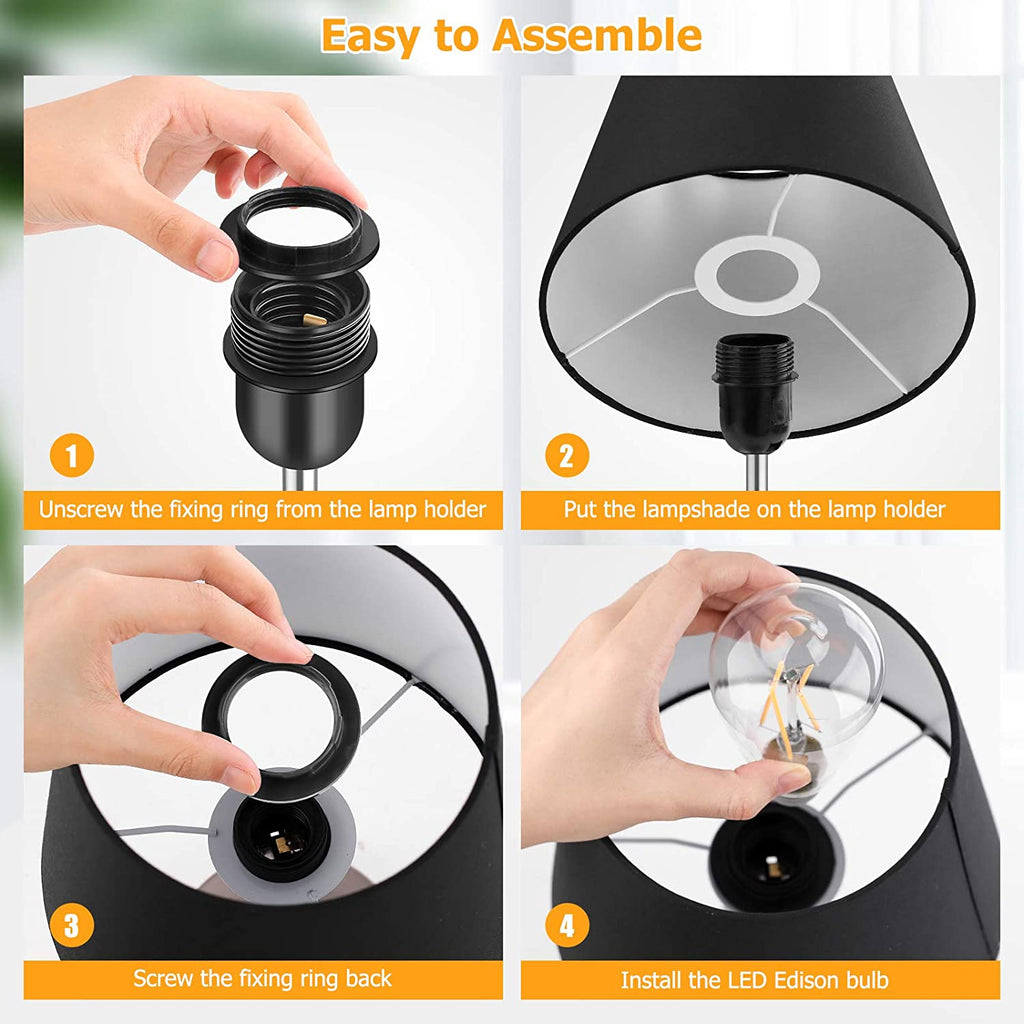 Easy to Assemble

1

Unscrew the fixing ring from the lamp holder

2

Put the lampshade on the lamp holder

3

Screw the fixing ring back

4

Install the LED Edison bulb