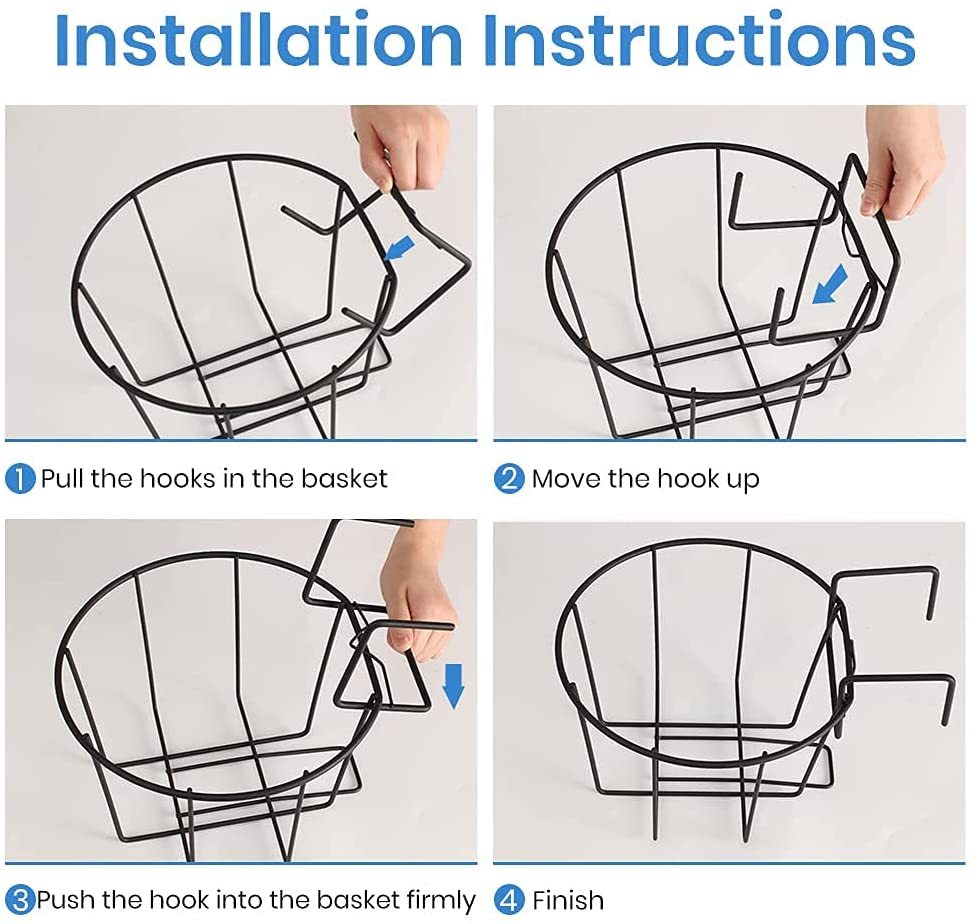 Installation Instructions

1 Pull the hooks in the basket

2 Move the hook up

3 Push the hook into the basket firmly

4 Finish