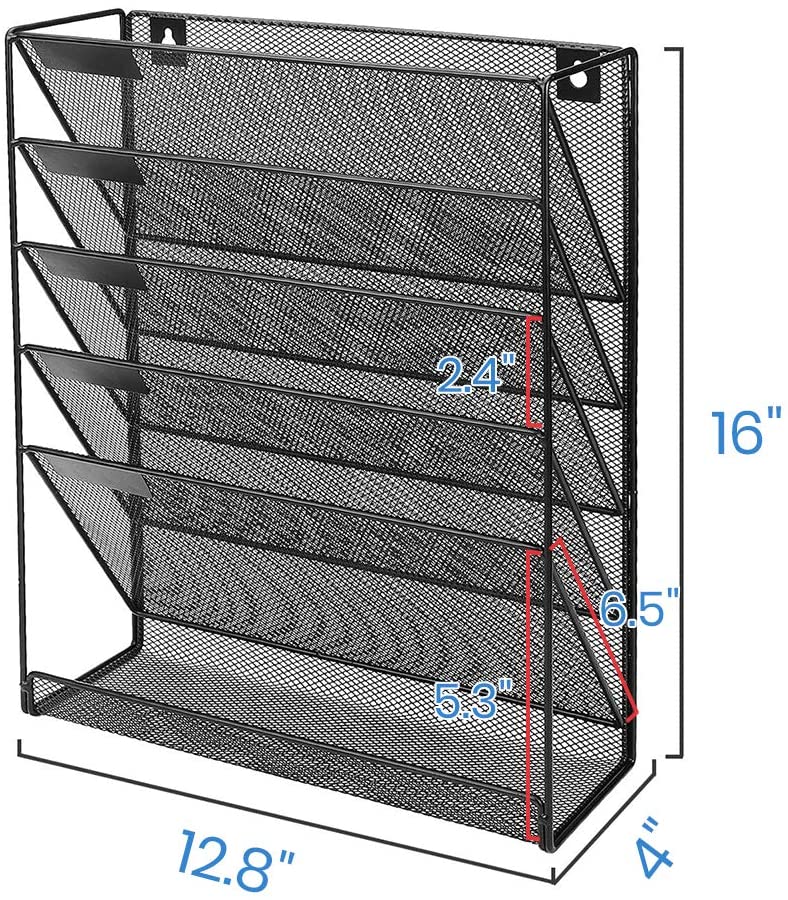 2.4"

16"

6.5"

5.3"

12.8"

4"