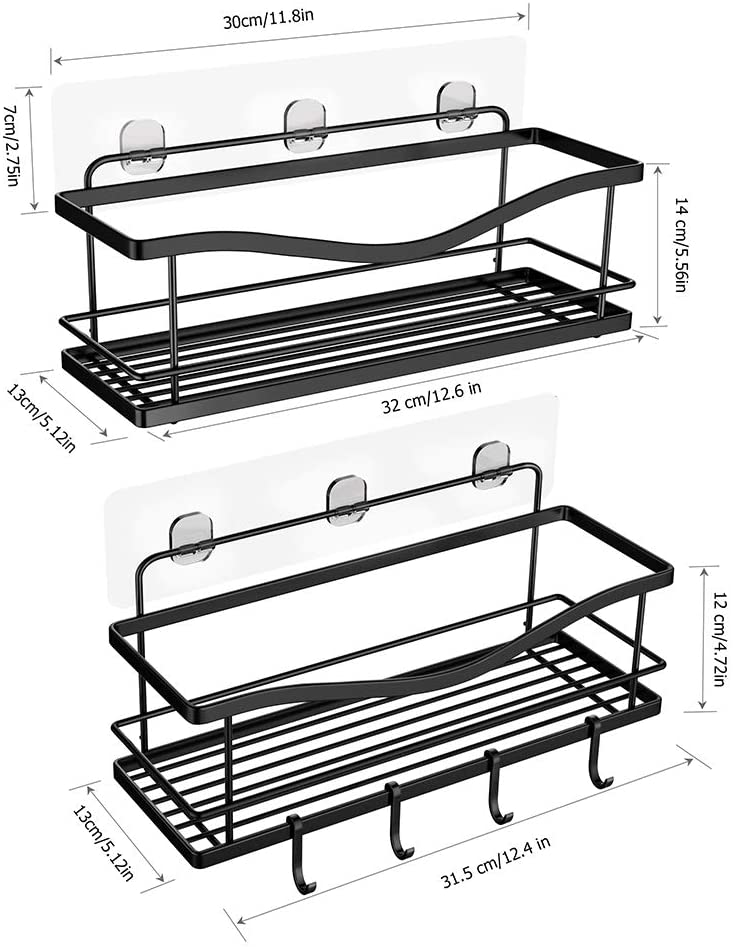 30cm/11.8in

7cm/2.75in

14 cm/5.56in

13cm/5.12in

32 cm/12.6 in

12 cm/4.72in

13cm/5.12in

31.5 cm/12.4 in