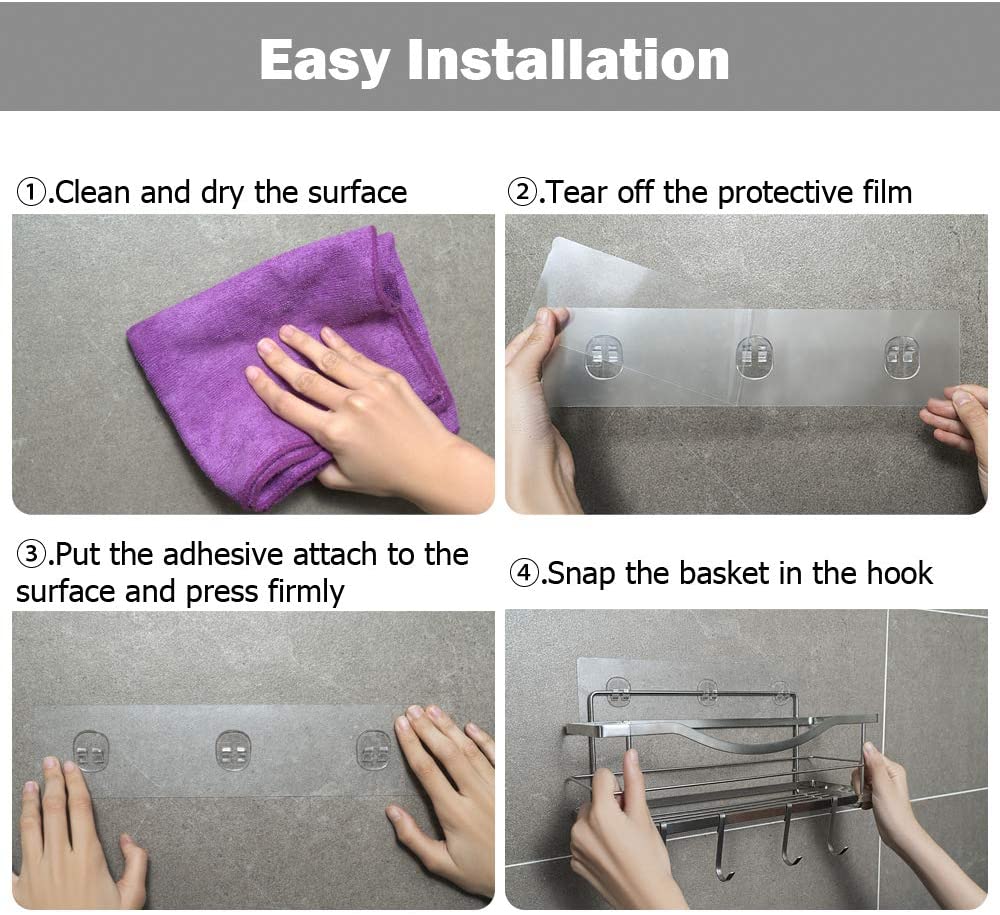 Easy Installation

①.Clean and dry the surface

②.Tear off the protective film

③.Put the adhesive attach to the surface and press firmly

④.Snap the basket in the hook