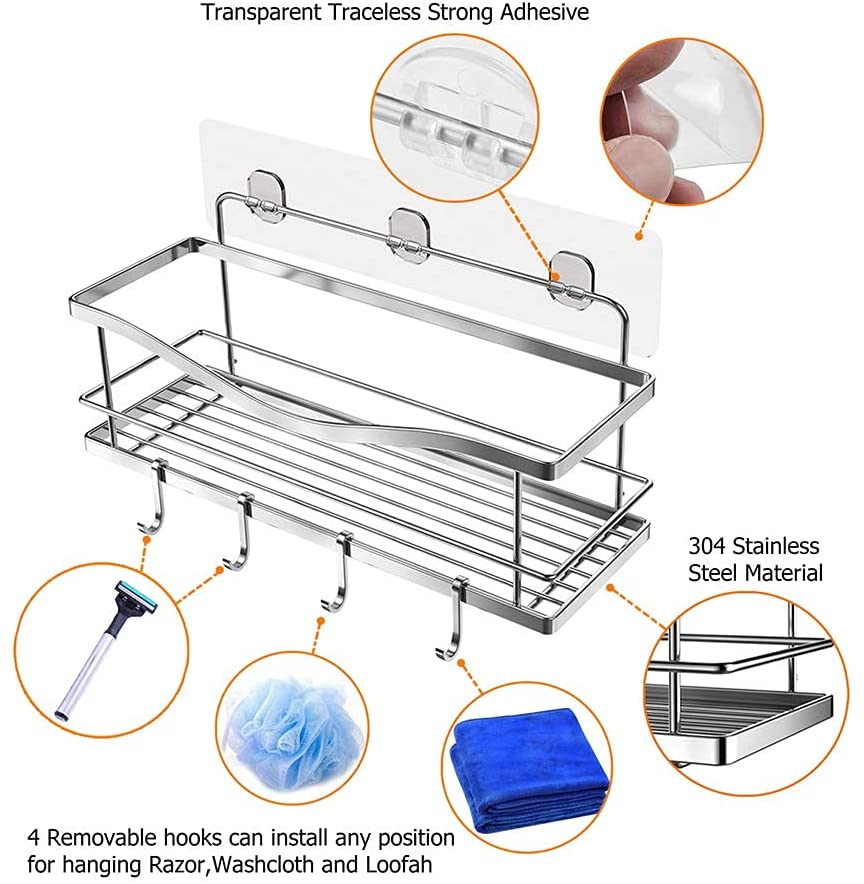 Transparent Traceless Strong Adhesive

304 Stainless Steel Material

4 Removable hooks can install any position for hanging Razor,Washcloth and Loofah