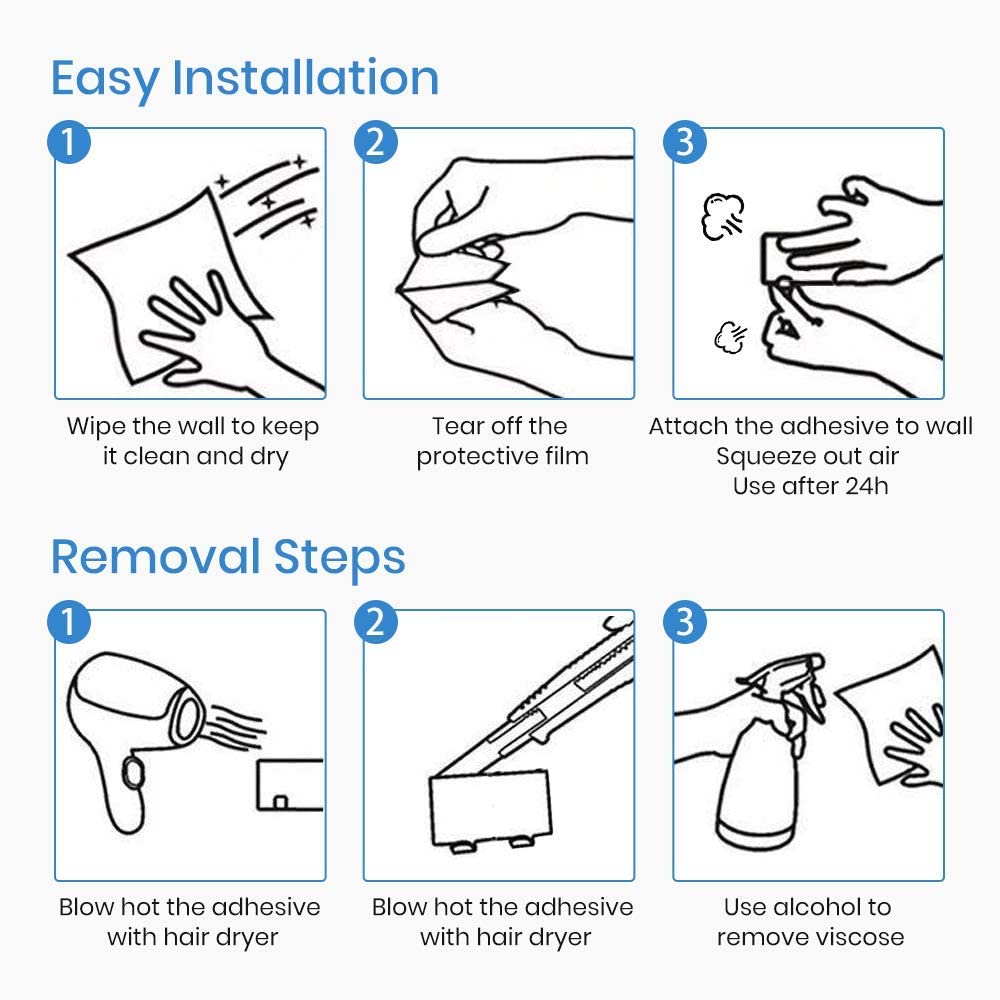 Easy Installation

1

Wipe the wall to keep it clean and dry

2

Tear off the protective film

3

Attach the adhesive to wall
Squeeze out air
Use after 24h

Removal Steps

1

Blow hot the adhesive with hair dryer

2

Blow hot the adhesive with hair dryer

3

Use alcohol to remove viscose