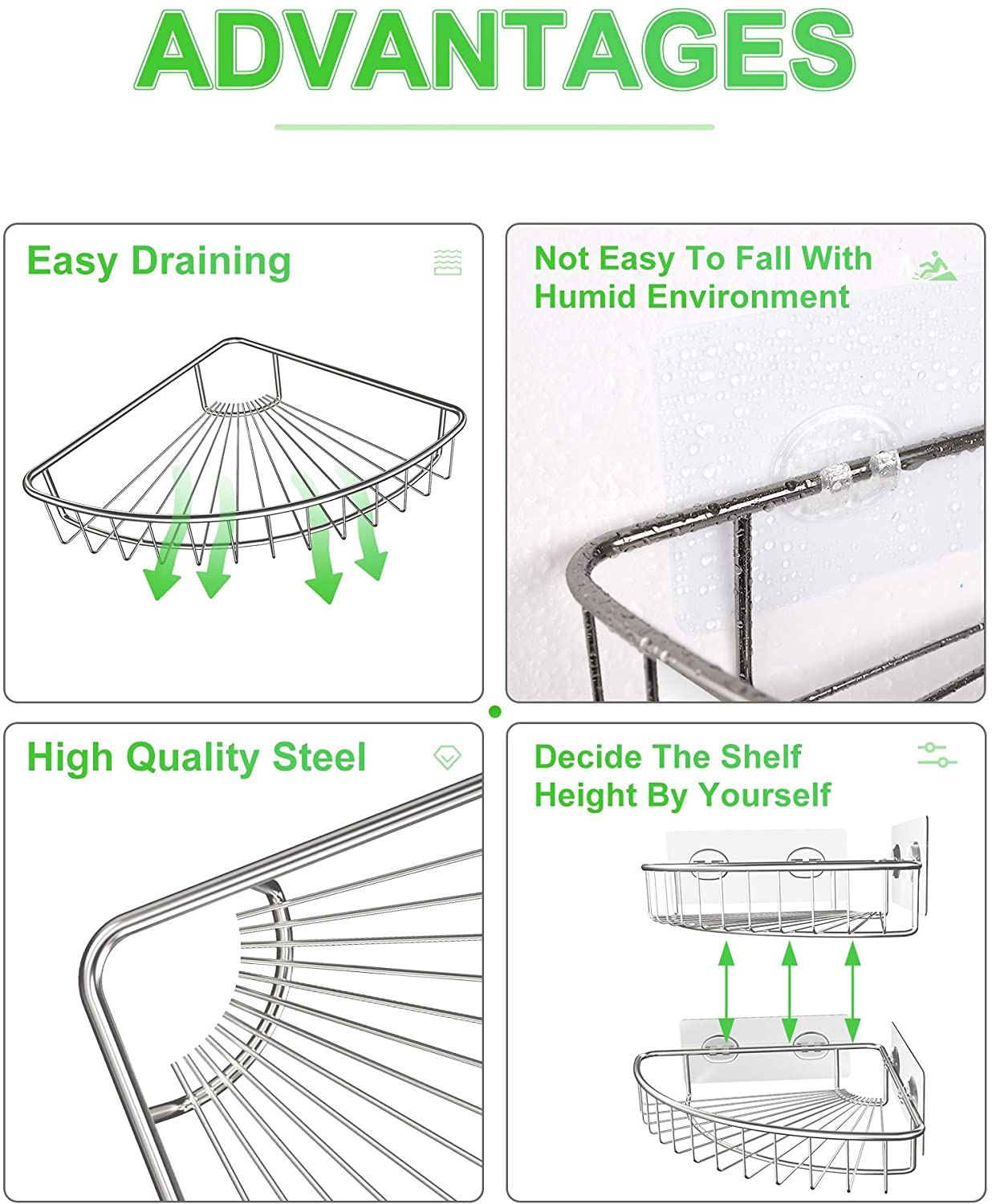 ADVANTAGES

Easy Draining

Not Easy To Fall With Humid Environment

High Quality Steel

Decide The Shelf Height By Yourself