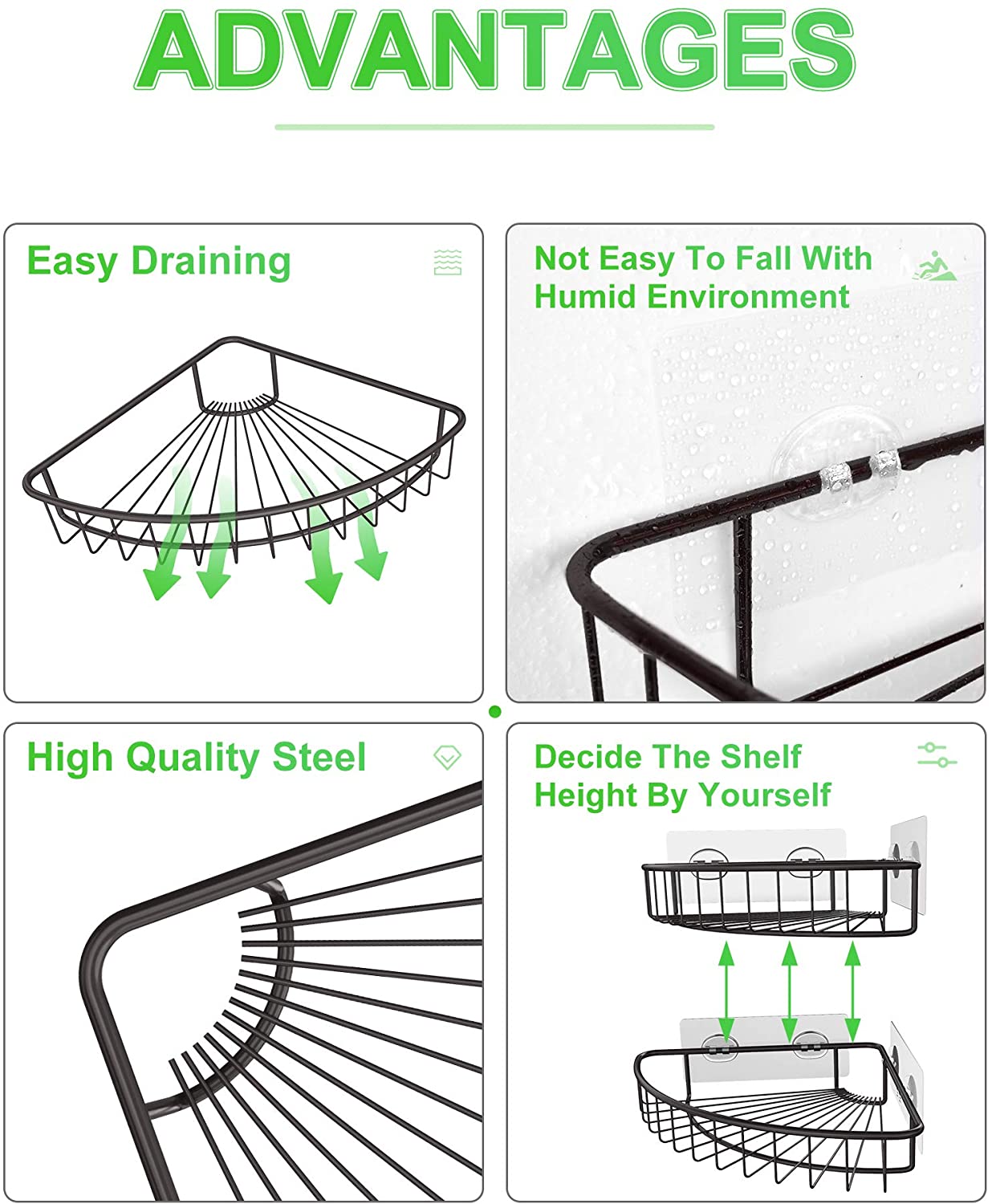 ADVANTAGES

Easy Draining

Not Easy To Fall With Humid Environment

High Quality Steel

Decide The Shelf Height By Yourself